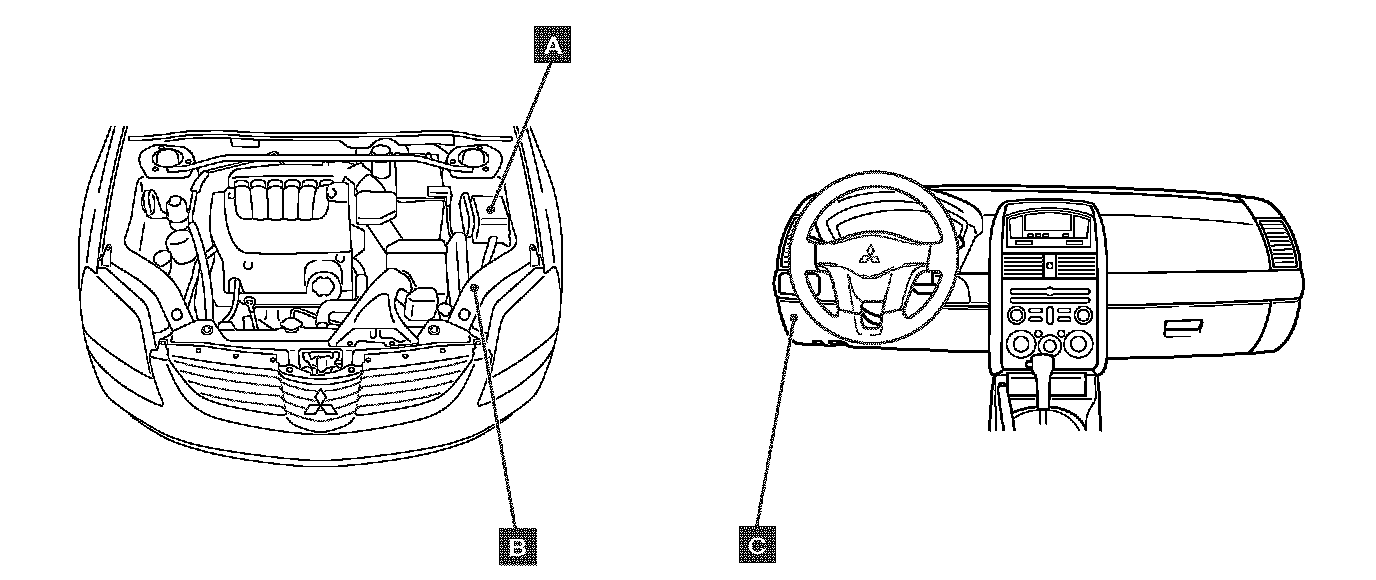 A

B

C