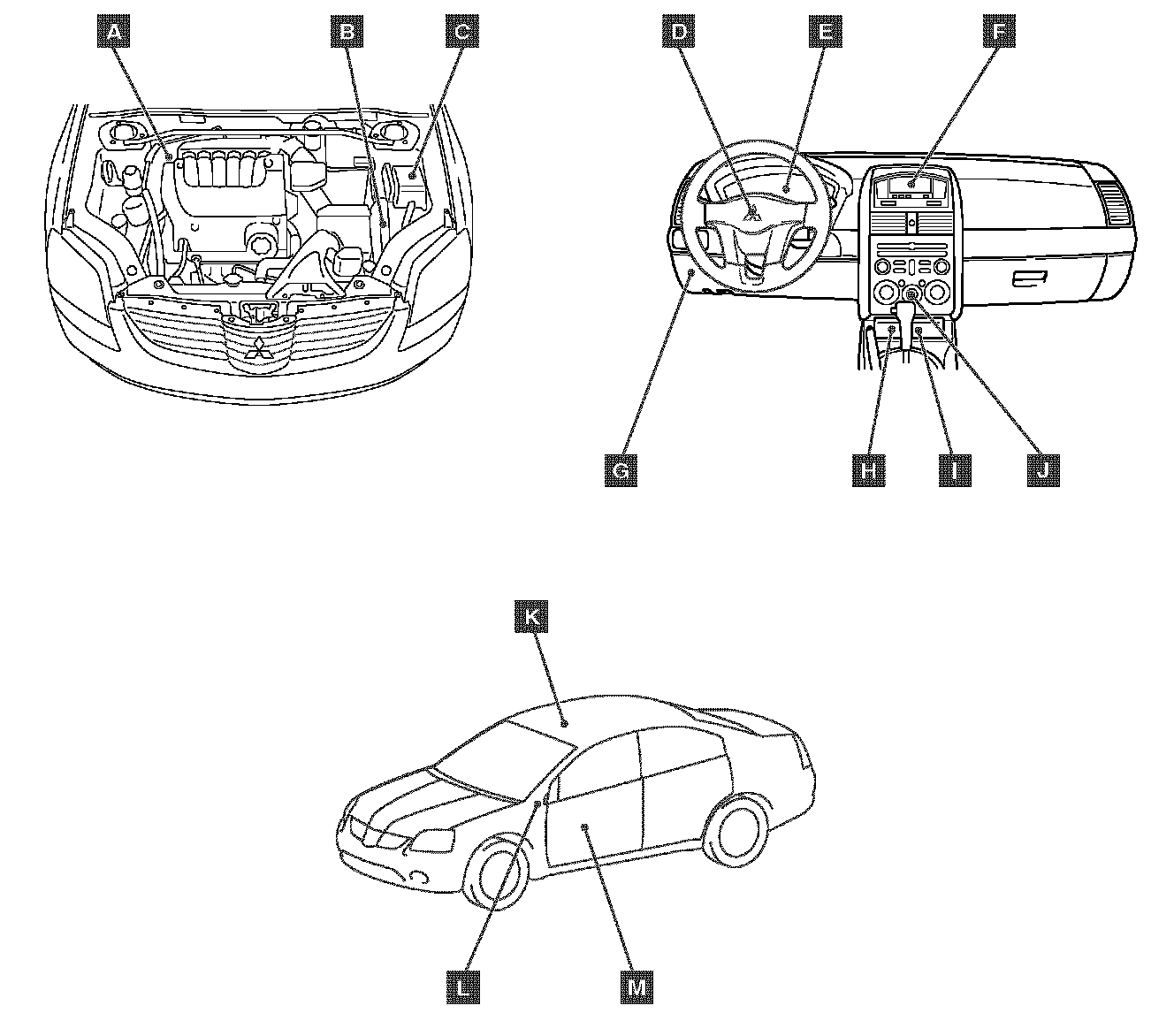 A
B
C
D
E
F
G
H
I
J
K
L
M