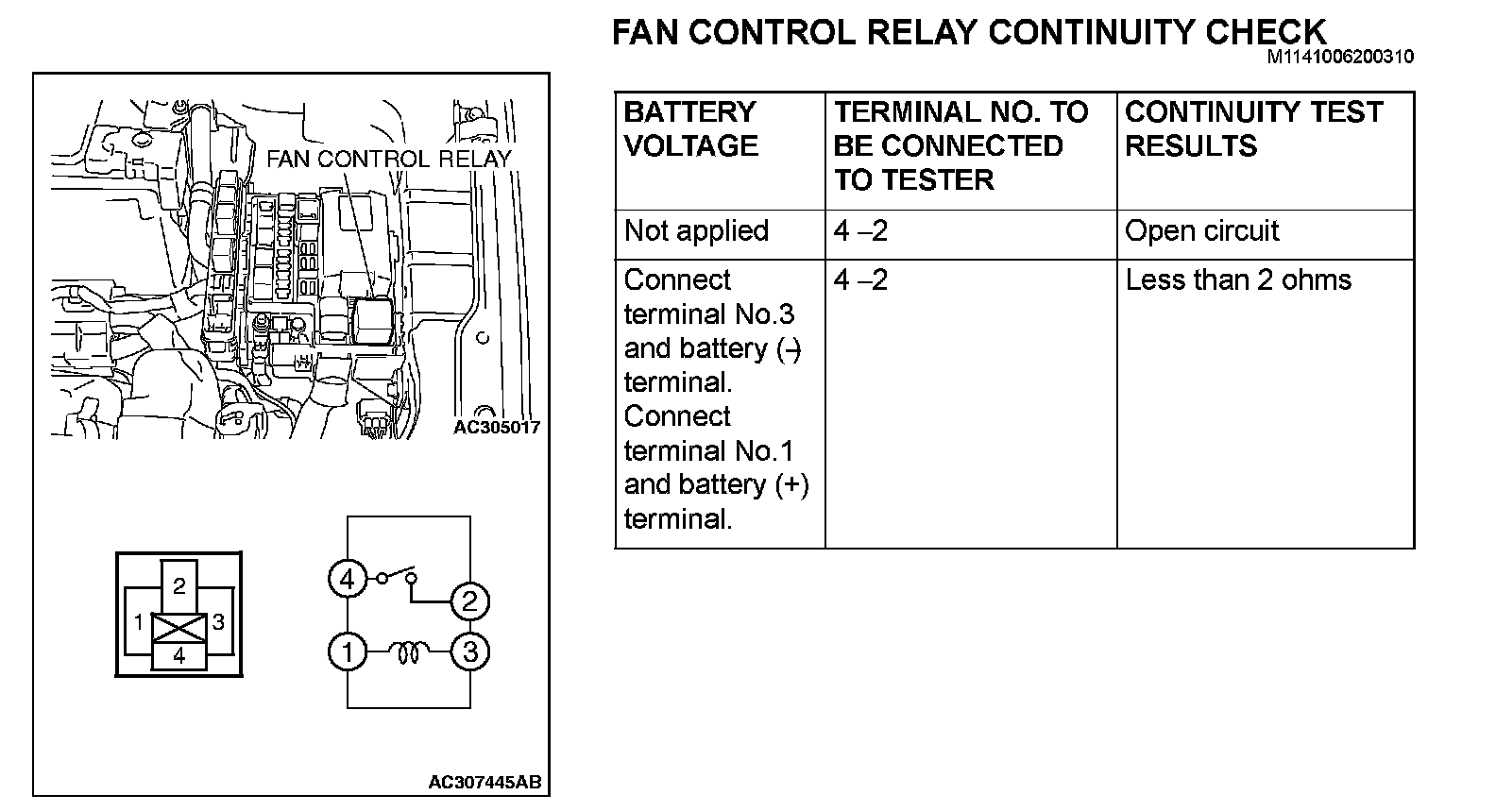 FAN CONTROL RELAY CONTINUITY CHECK
M1141006200310

FAN CONTROL RELAY

AC305017

2
1
3
4

4
2
1
3

AC307445AB

| BATTERY VOLTAGE | TERMINAL NO. TO BE CONNECTED TO TESTER | CONTINUITY TEST RESULTS |
|---|---|---|
| Not applied | 4 –2 | Open circuit |
| Connect terminal No.3 and battery (–) terminal. Connect terminal No.1 and battery (+) terminal. | 4 –2 | Less than 2 ohms |