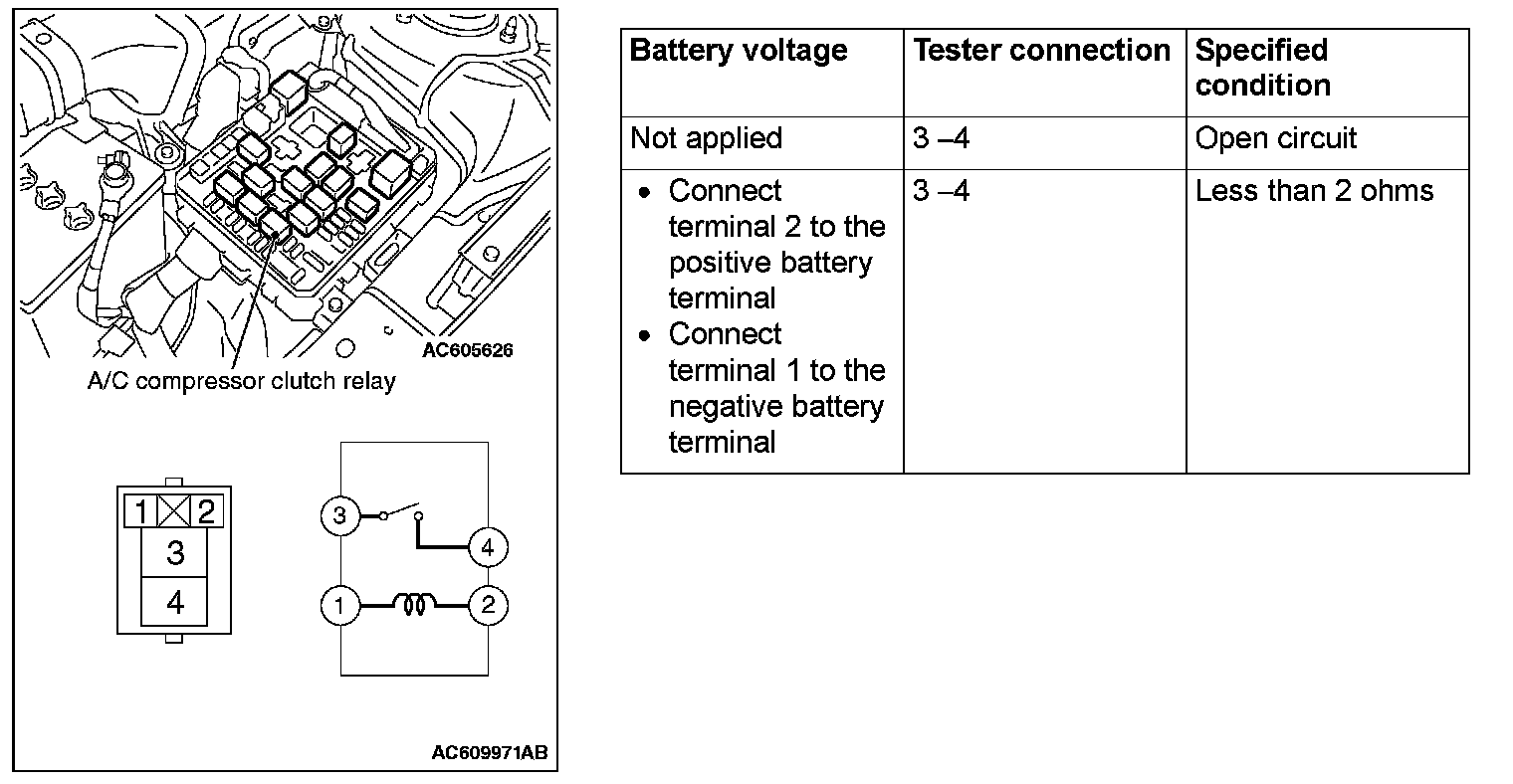 AC605626

A/C compressor clutch relay

1 2
3
4

3
4
1
2

AC609971AB

| Battery voltage | Tester connection | Specified condition |
|---|---|---|
| Not applied | 3 –4 | Open circuit |
| • Connect terminal 2 to the positive battery terminal • Connect terminal 1 to the negative battery terminal | 3 –4 | Less than 2 ohms |