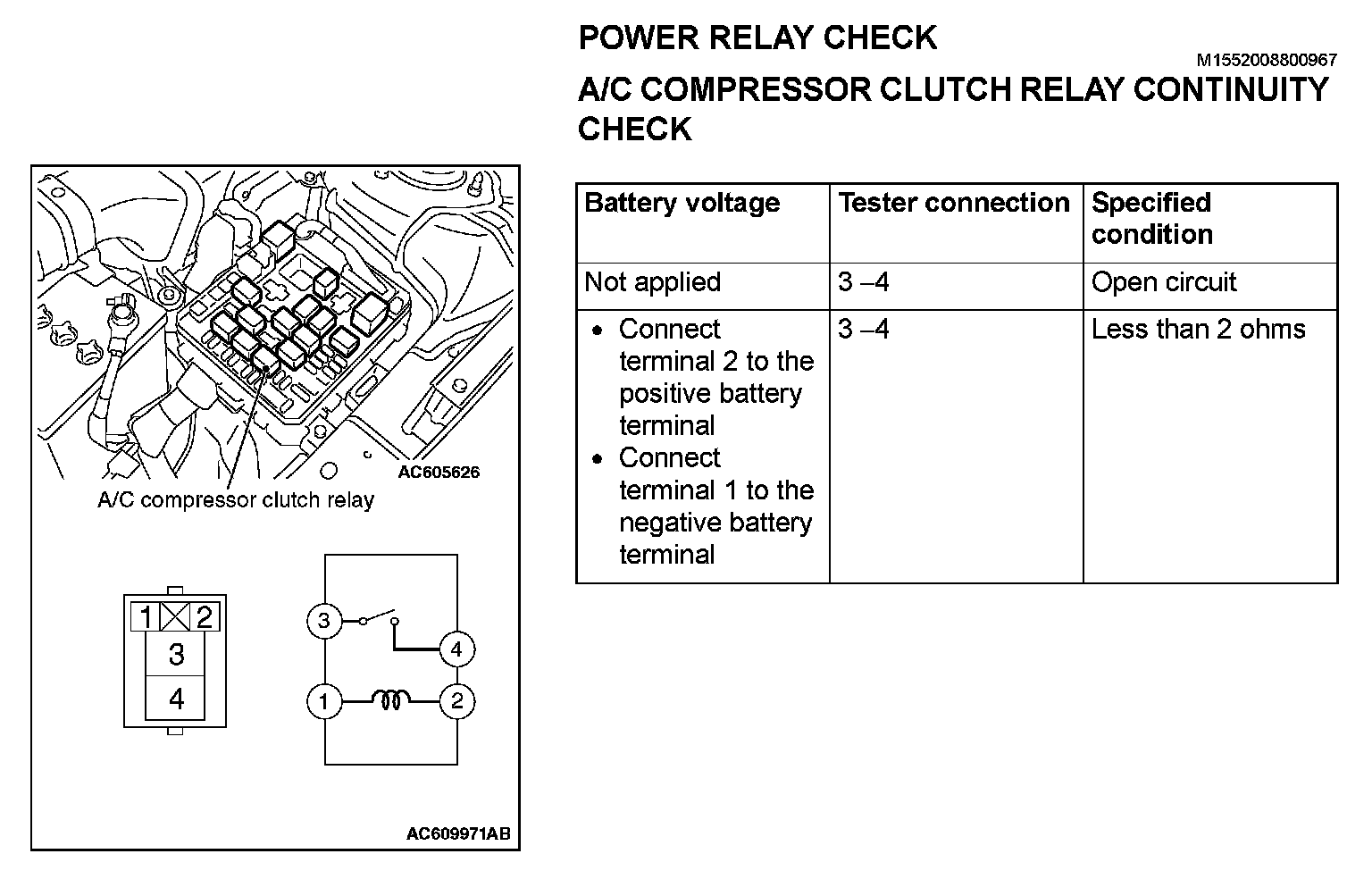 POWER RELAY CHECK

M1552008800967

A/C COMPRESSOR CLUTCH RELAY CONTINUITY CHECK

AC605626

A/C compressor clutch relay

1 2
3
4

3
4
1
2

AC609971AB

| Battery voltage | Tester connection | Specified condition |
|---|---|---|
| Not applied | 3 –4 | Open circuit |
| • Connect terminal 2 to the positive battery terminal • Connect terminal 1 to the negative battery terminal | 3 –4 | Less than 2 ohms |