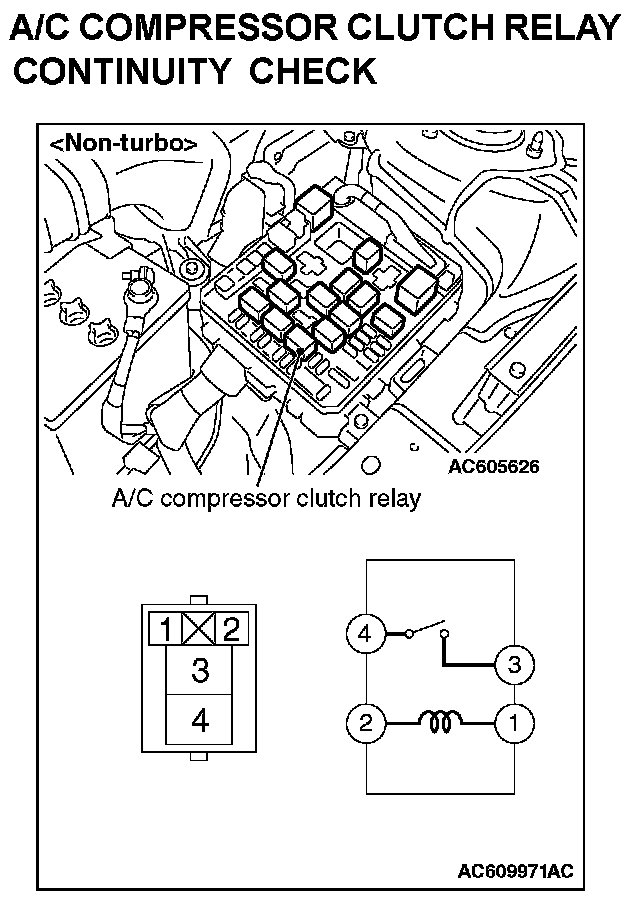 A/C COMPRESSOR CLUTCH RELAY CONTINUITY CHECK

<Non-turbo>

AC605626

A/C compressor clutch relay

1 2
3
4

4
3
2
1

AC609971AC