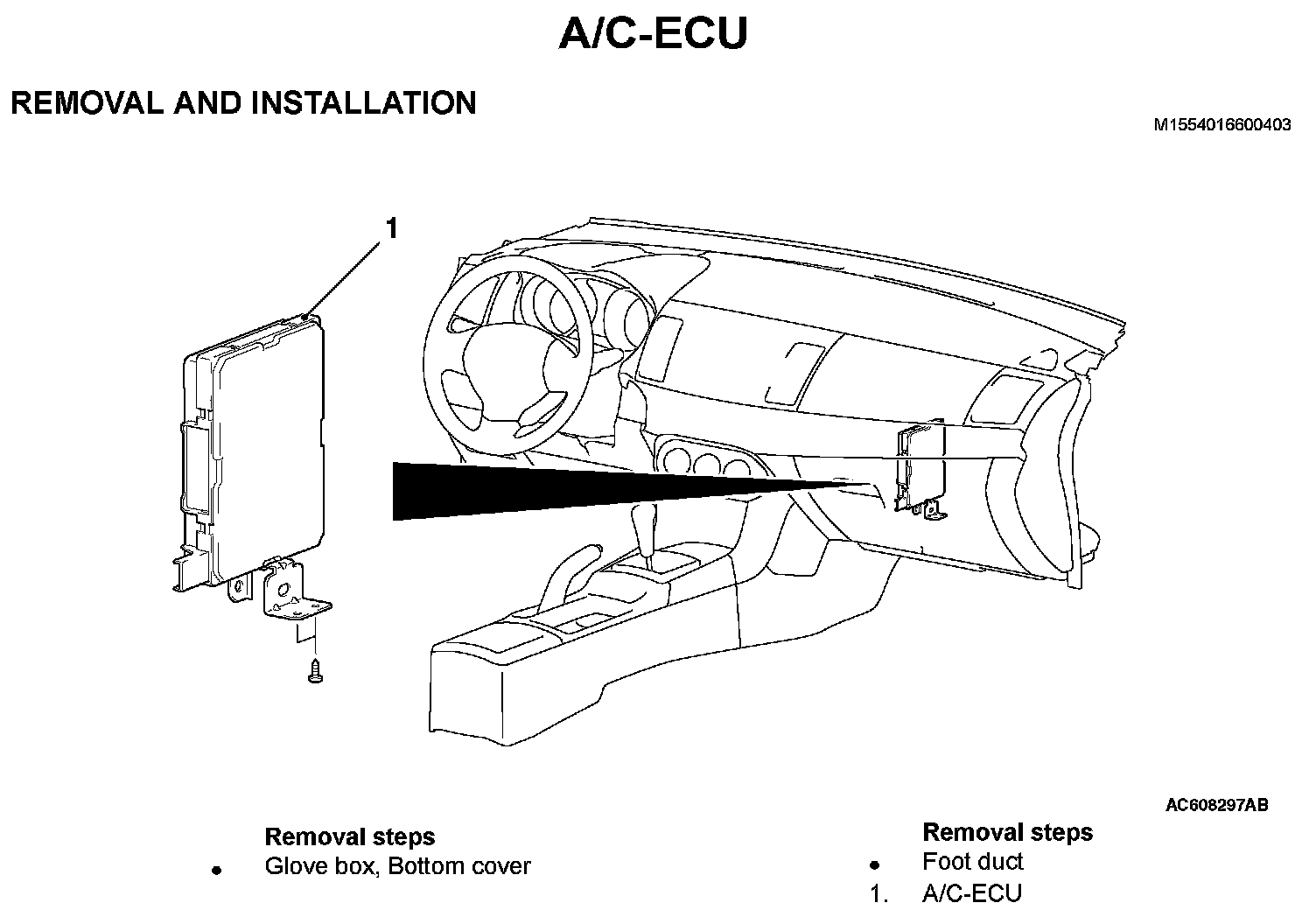 A/C-ECU

REMOVAL AND INSTALLATION

M1554016600403

1

AC608297AB

Removal steps
• Glove box, Bottom cover

Removal steps
• Foot duct
1. A/C-ECU