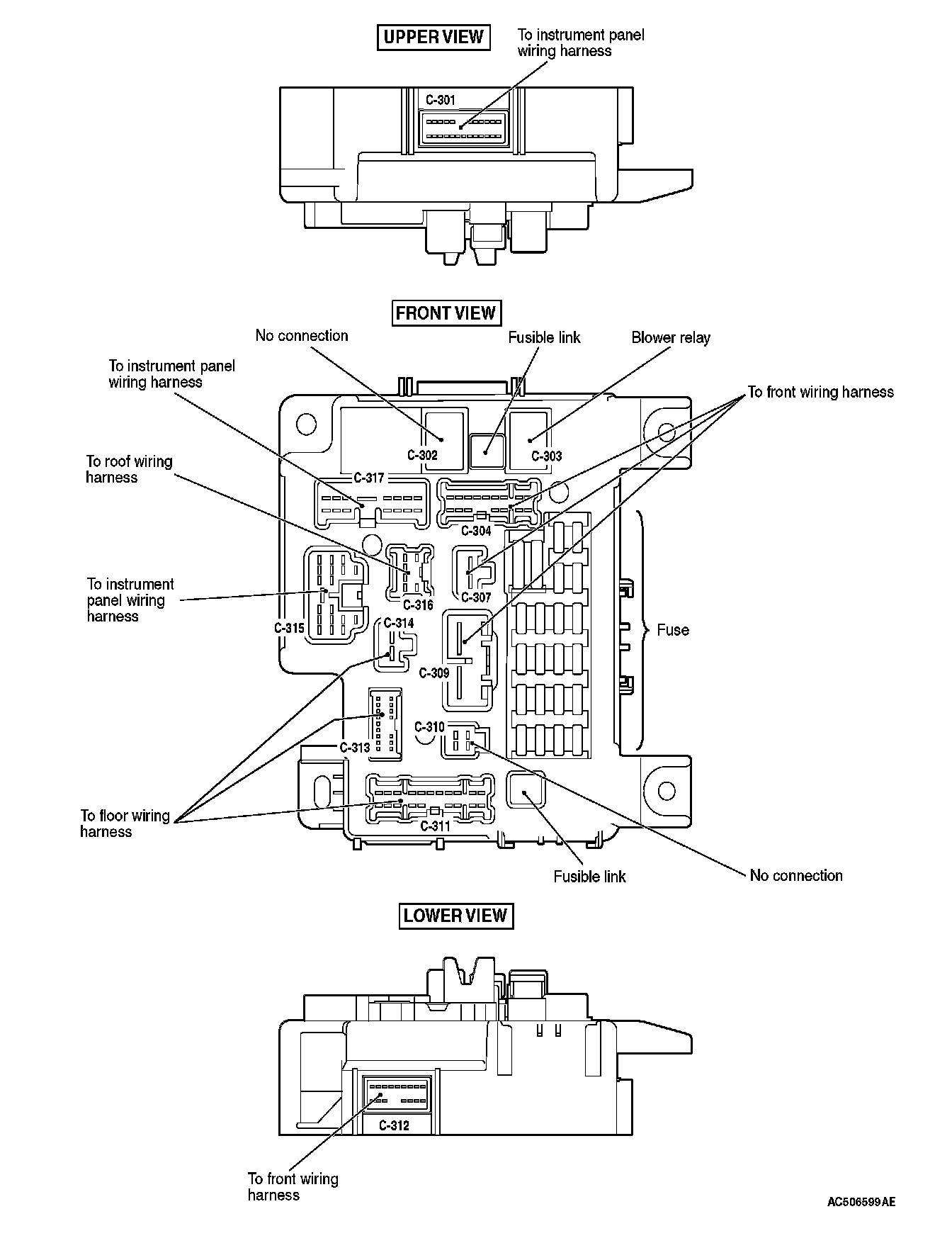 UPPER VIEW

To instrument panel wiring harness

C-301

FRONT VIEW

No connection

Fusible link

Blower relay

To instrument panel wiring harness

To front wiring harness

To roof wiring harness

C-302

C-303

C-317

C-304

To instrument panel wiring harness

C-316

C-307

C-315

C-314

Fuse

C-309

C-310

C-313

To floor wiring harness

C-311

Fusible link

No connection

LOWER VIEW

C-312

To front wiring harness

AC506599AE