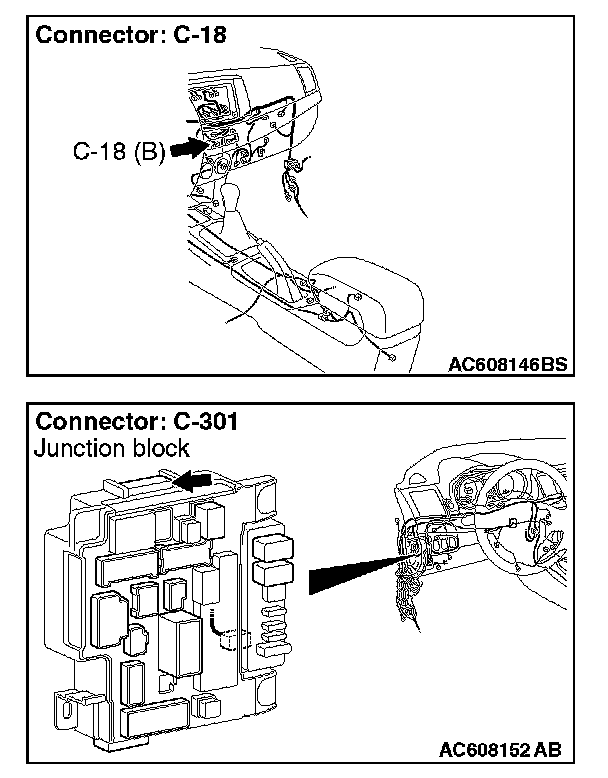 Connector: C-18

C-18 (B)

AC608146BS

Connector: C-301
Junction block

AC608152 AB