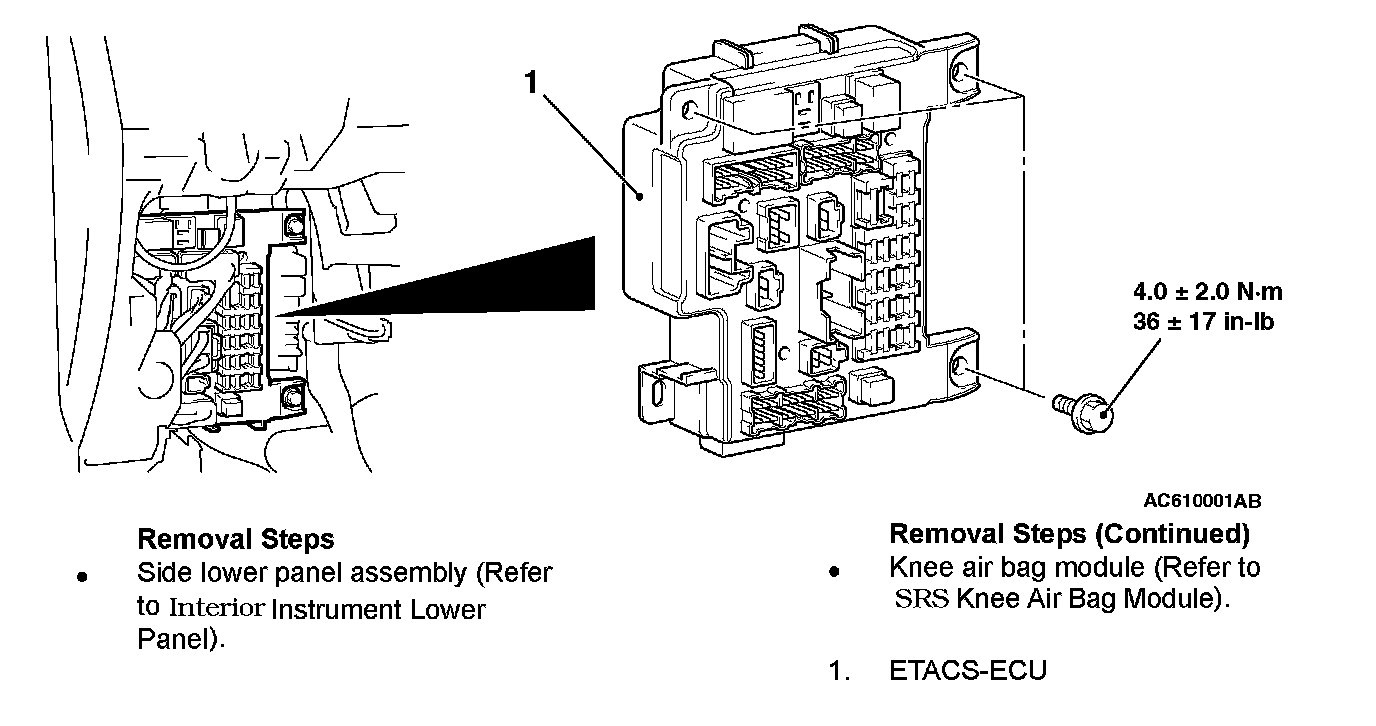 1

4.0 ± 2.0 N·m
36 ± 17 in-lb

AC610001AB

Removal Steps

• Side lower panel assembly (Refer to Interior Instrument Lower Panel).

Removal Steps (Continued)

• Knee air bag module (Refer to SRS Knee Air Bag Module).

1. ETACS-ECU