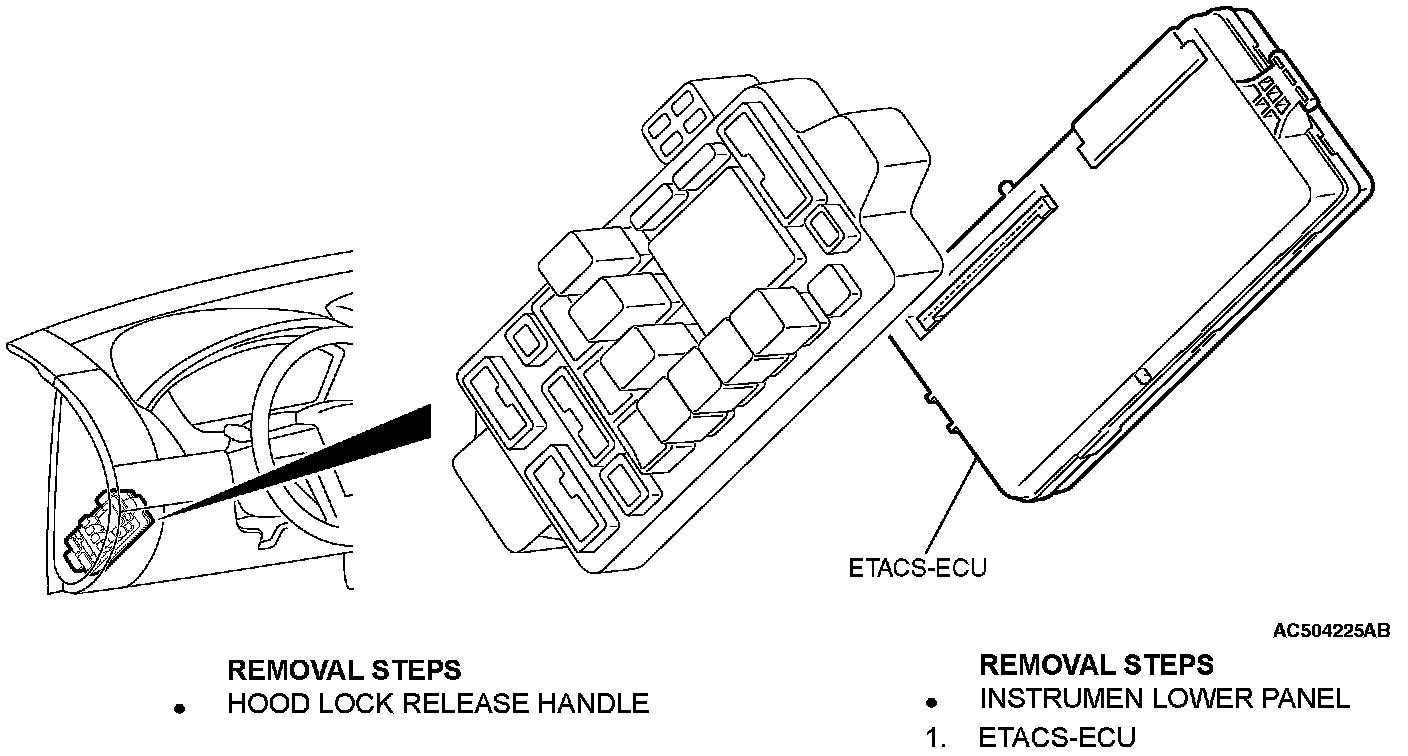 ETACS-ECU

AC504225AB

REMOVAL STEPS
• HOOD LOCK RELEASE HANDLE

REMOVAL STEPS
• INSTRUMEN LOWER PANEL
1. ETACS-ECU