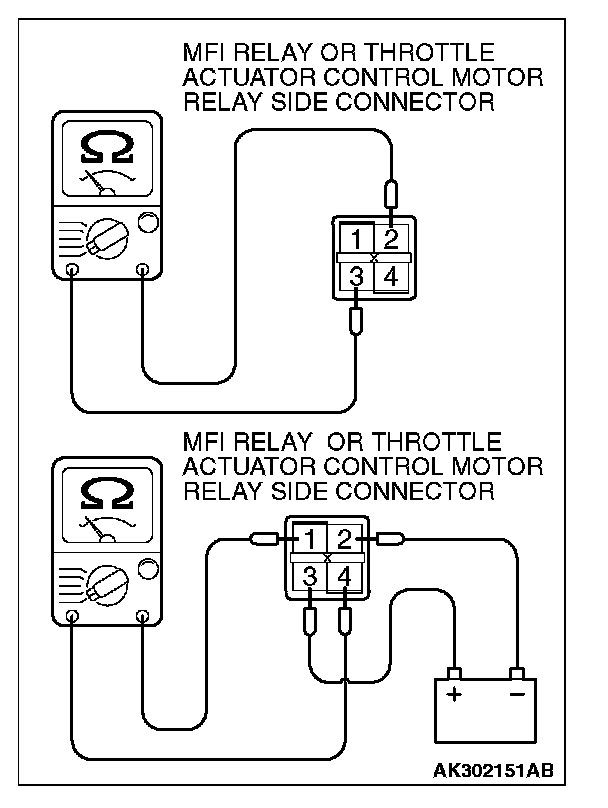 MFI RELAY OR THROTTLE ACTUATOR CONTROL MOTOR RELAY SIDE CONNECTOR

Ω

1 2
3 4

MFI RELAY OR THROTTLE ACTUATOR CONTROL MOTOR RELAY SIDE CONNECTOR

Ω

1 2
3 4

+ −

AK302151AB