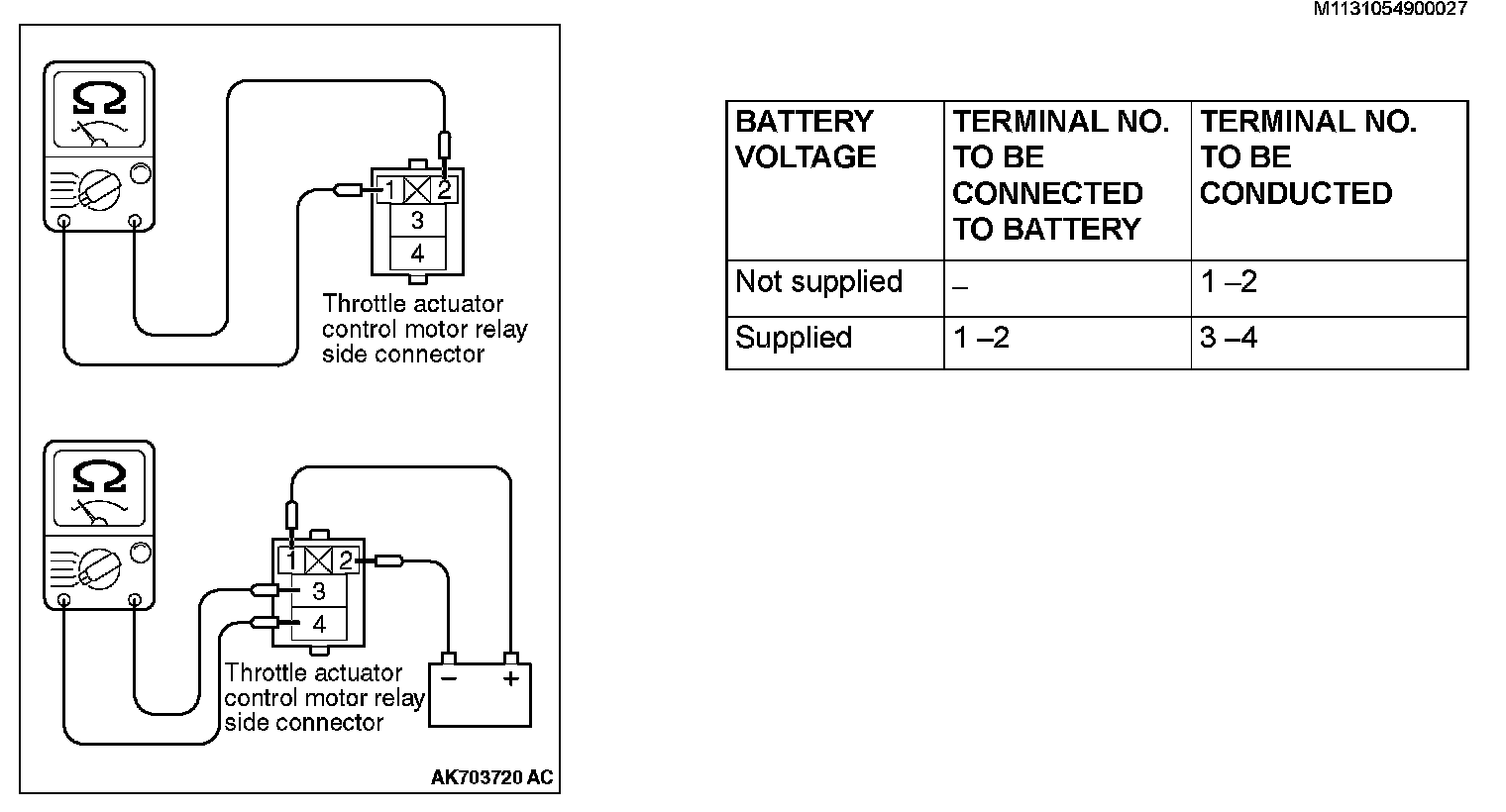 M1131054900027

Ω

1 2
3
4

Throttle actuator control motor relay side connector

Ω

1 2
3
4

Throttle actuator control motor relay side connector

− +

AK703720 AC

| BATTERY VOLTAGE | TERMINAL NO. TO BE CONNECTED TO BATTERY | TERMINAL NO. TO BE CONDUCTED |
|---|---|---|
| Not supplied | – | 1 –2 |
| Supplied | 1 –2 | 3 –4 |