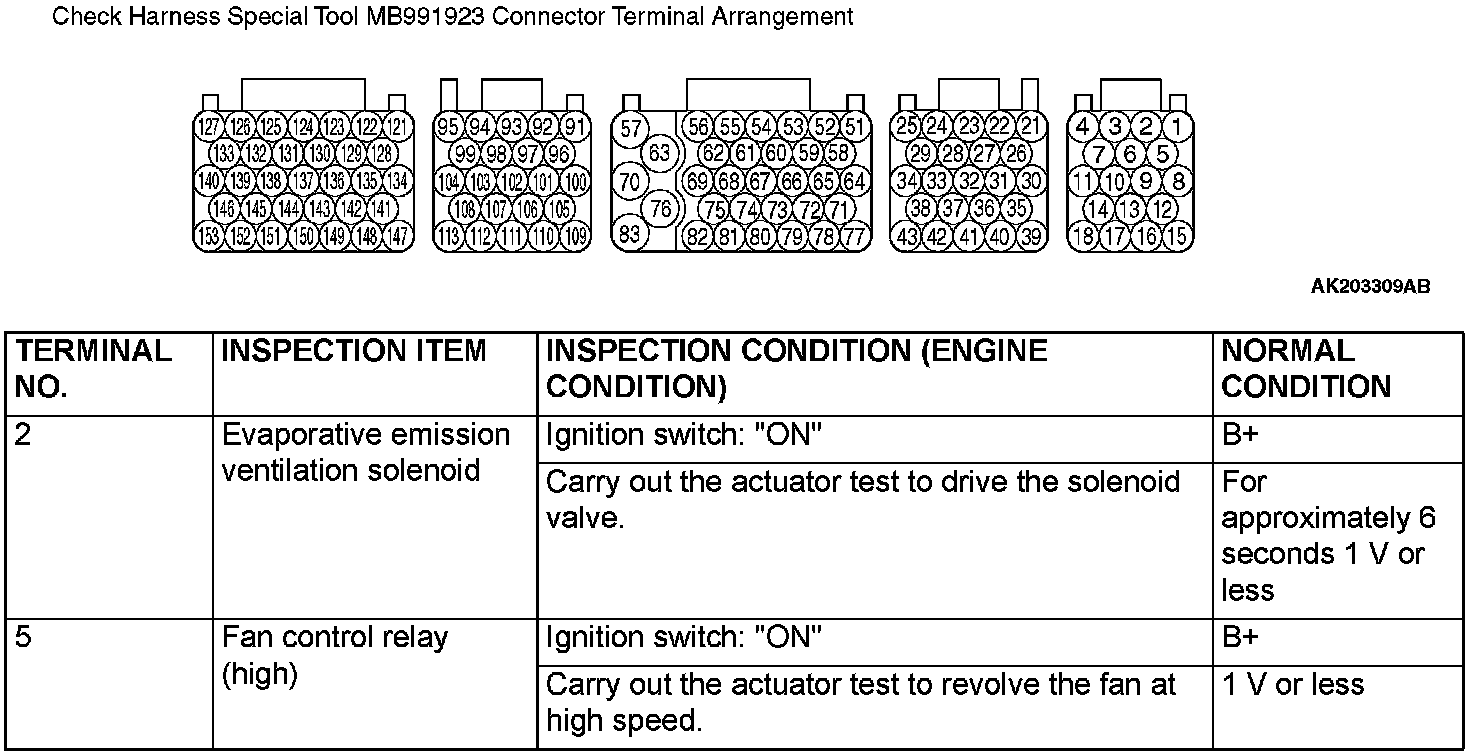 Check Harness Special Tool MB991923 Connector Terminal Arrangement

127 126 125 124 123 122 121
133 132 131 130 129 128
140 139 138 137 136 135 134
146 145 144 143 142 141
153 152 151 150 149 148 147

95 94 93 92 91
99 98 97 96
104 103 102 101 100
108 107 106 105
113 112 111 110 109

57 56 55 54 53 52 51
63 62 61 60 59 58
70 69 68 67 66 65 64
76 75 74 73 72 71
83 82 81 80 79 78 77

25 24 23 22 21
29 28 27 26
34 33 32 31 30
38 37 36 35
43 42 41 40 39

4 3 2 1
7 6 5
11 10 9 8
14 13 12
18 17 16 15

AK203309AB

| TERMINAL NO. | INSPECTION ITEM | INSPECTION CONDITION (ENGINE CONDITION) | NORMAL CONDITION |
|---|---|---|---|
| 2 | Evaporative emission ventilation solenoid | Ignition switch: "ON" | B+ |
| | | Carry out the actuator test to drive the solenoid valve. | For approximately 6 seconds 1 V or less |
| 5 | Fan control relay (high) | Ignition switch: "ON" | B+ |
| | | Carry out the actuator test to revolve the fan at high speed. | 1 V or less |