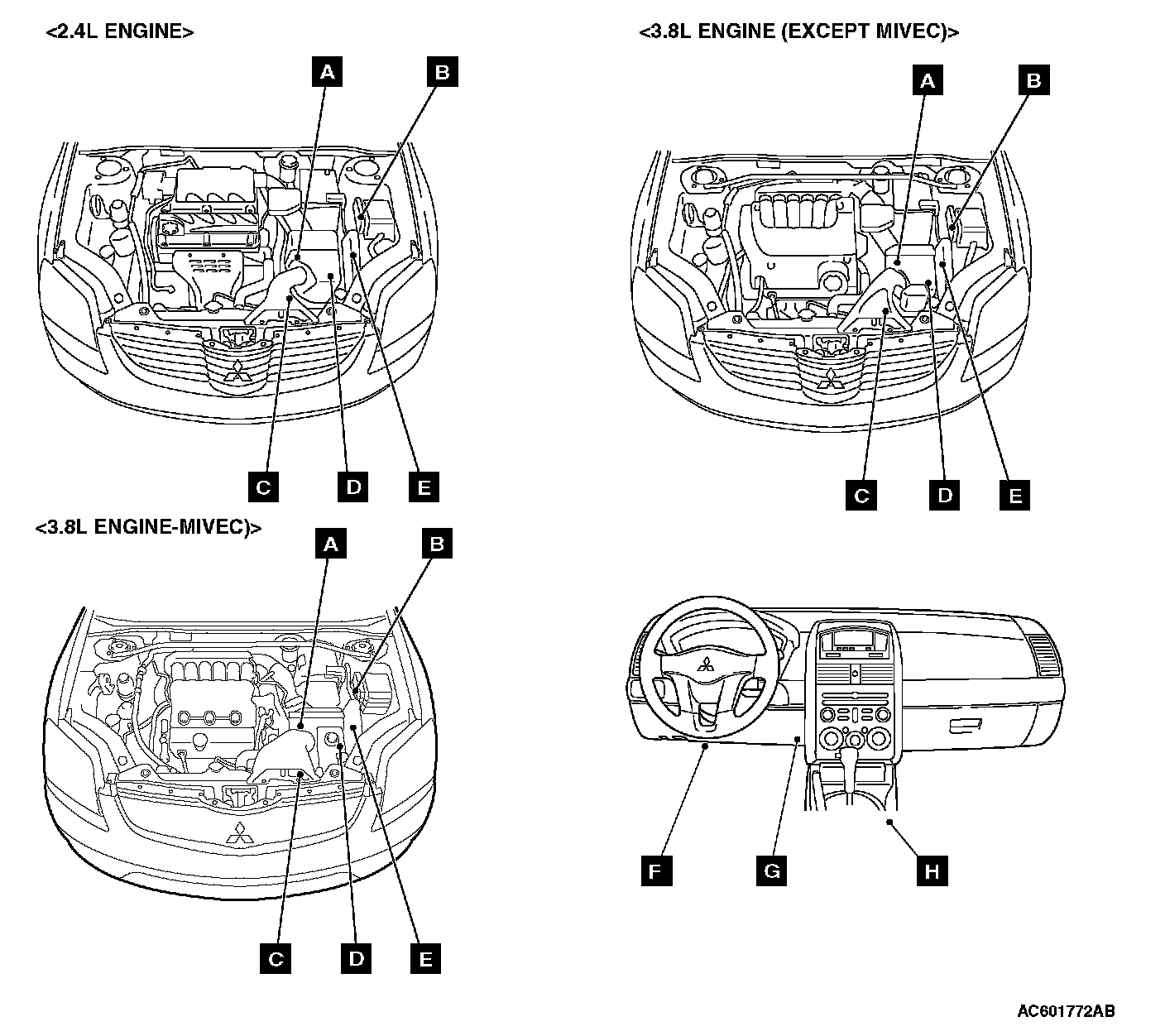 <2.4L ENGINE>

A B C D E

<3.8L ENGINE (EXCEPT MIVEC)>

A B C D E

<3.8L ENGINE-MIVEC)>

A B C D E

F G H

AC601772AB