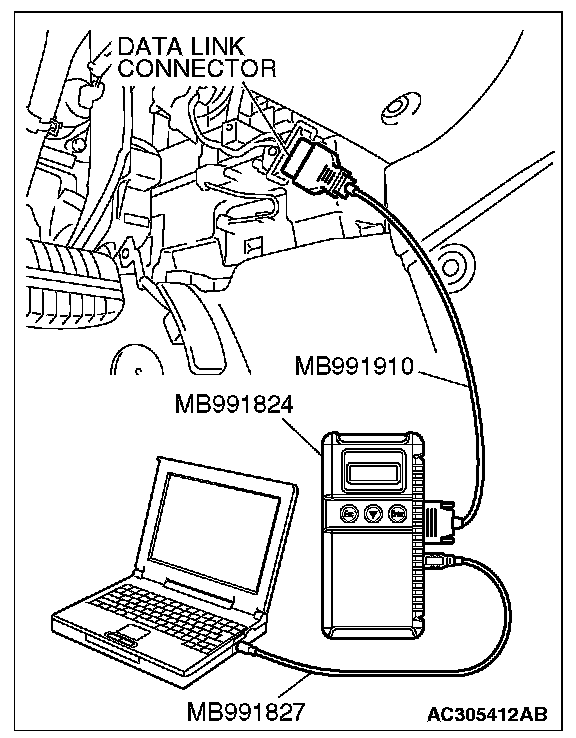 DATA LINK CONNECTOR

MB991910

MB991824

MB991827

AC305412AB