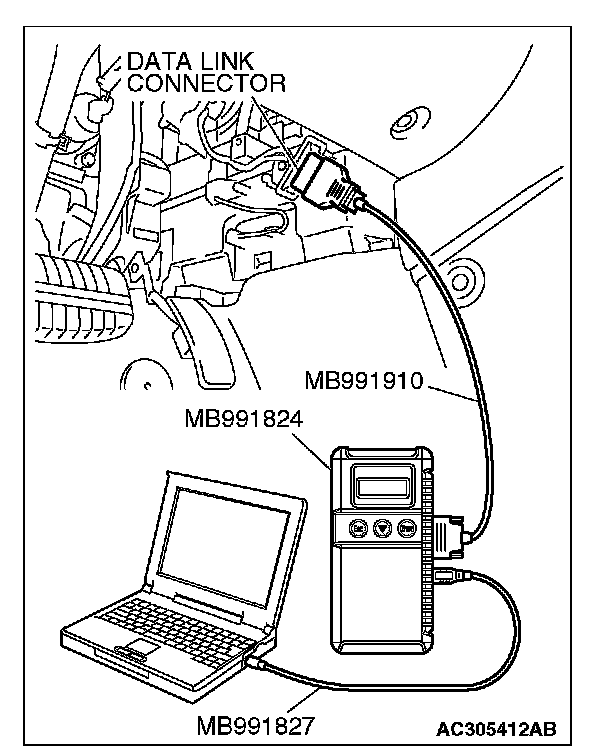 DATA LINK CONNECTOR

MB991910

MB991824

MB991827

AC305412AB