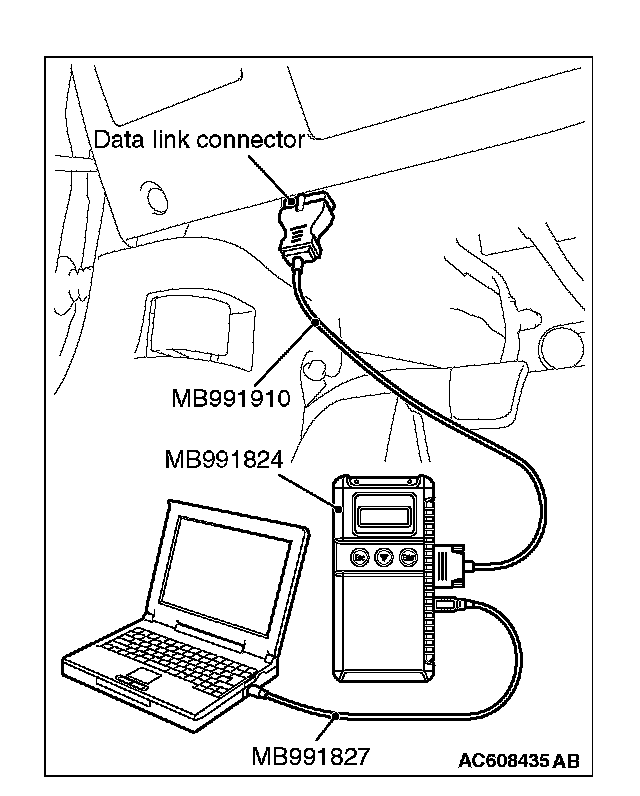 Data link connector

MB991910

MB991824

MB991827

AC608435 AB