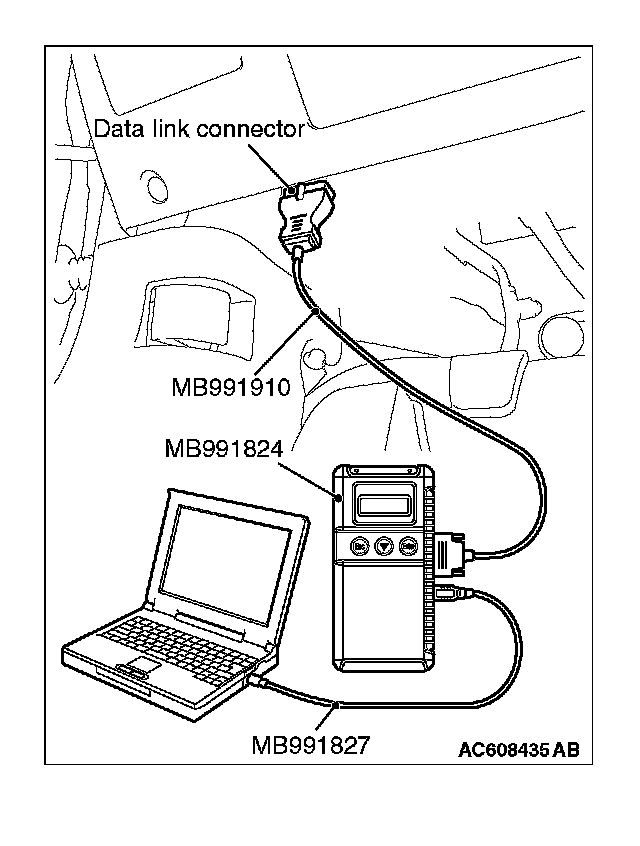 Data link connector

MB991910

MB991824

MB991827

AC608435 AB