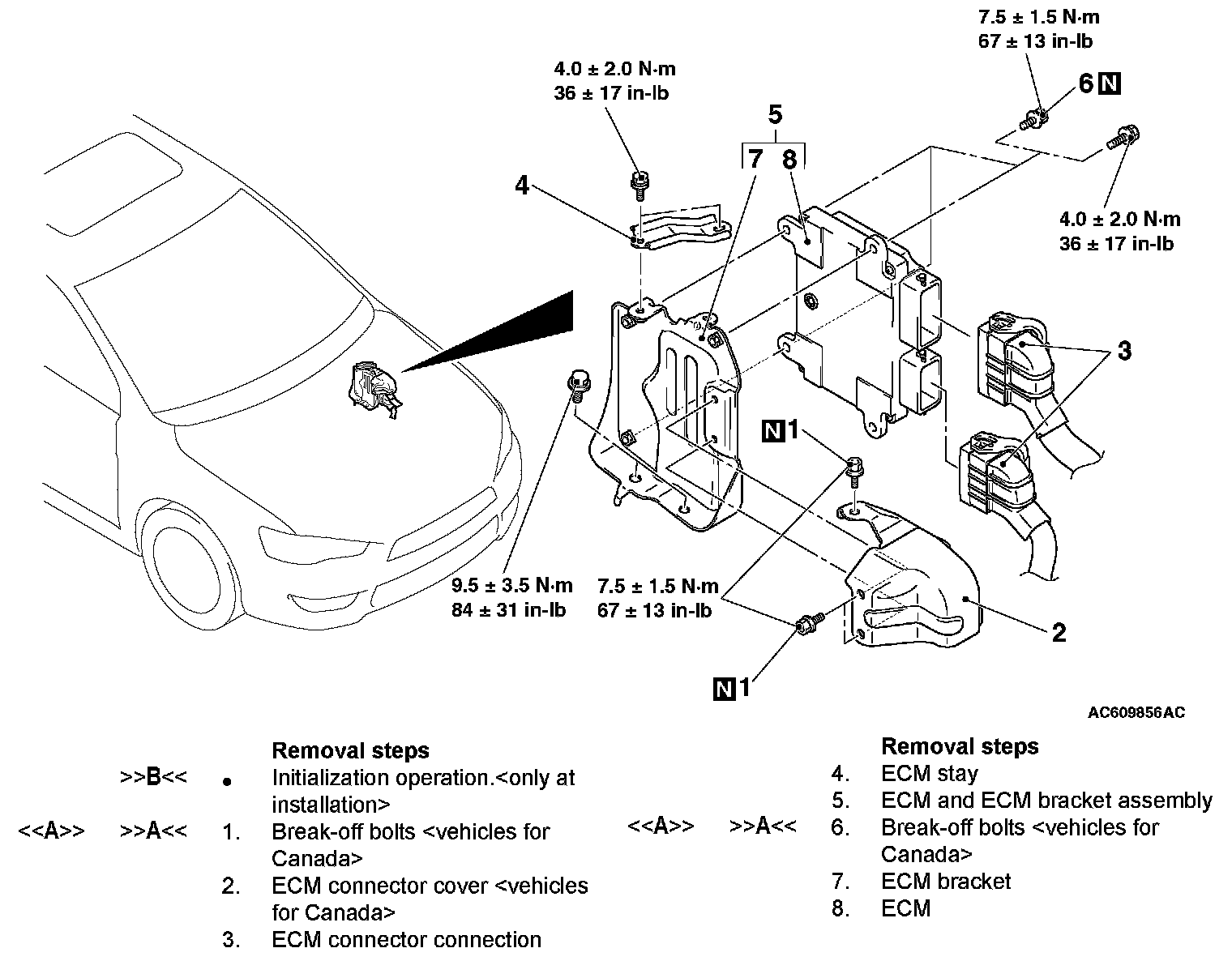 7.5 ± 1.5 N·m
67 ± 13 in-lb

4.0 ± 2.0 N·m
36 ± 17 in-lb

6 N

5

7 8

4

4.0 ± 2.0 N·m
36 ± 17 in-lb

3

N 1

9.5 ± 3.5 N·m
84 ± 31 in-lb

7.5 ± 1.5 N·m
67 ± 13 in-lb

2

N 1

AC609856AC

Removal steps
>>B<< • Initialization operation.<only at installation>
<<A>> >>A<< 1. Break-off bolts <vehicles for Canada>
2. ECM connector cover <vehicles for Canada>
3. ECM connector connection

Removal steps
4. ECM stay
5. ECM and ECM bracket assembly
<<A>> >>A<< 6. Break-off bolts <vehicles for Canada>
7. ECM bracket
8. ECM