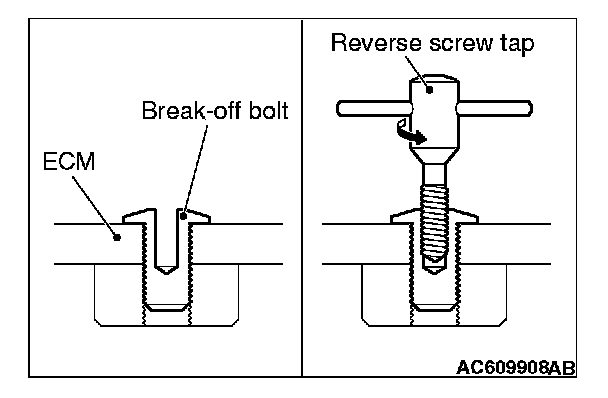 Break-off bolt

ECM

Reverse screw tap

AC609908AB