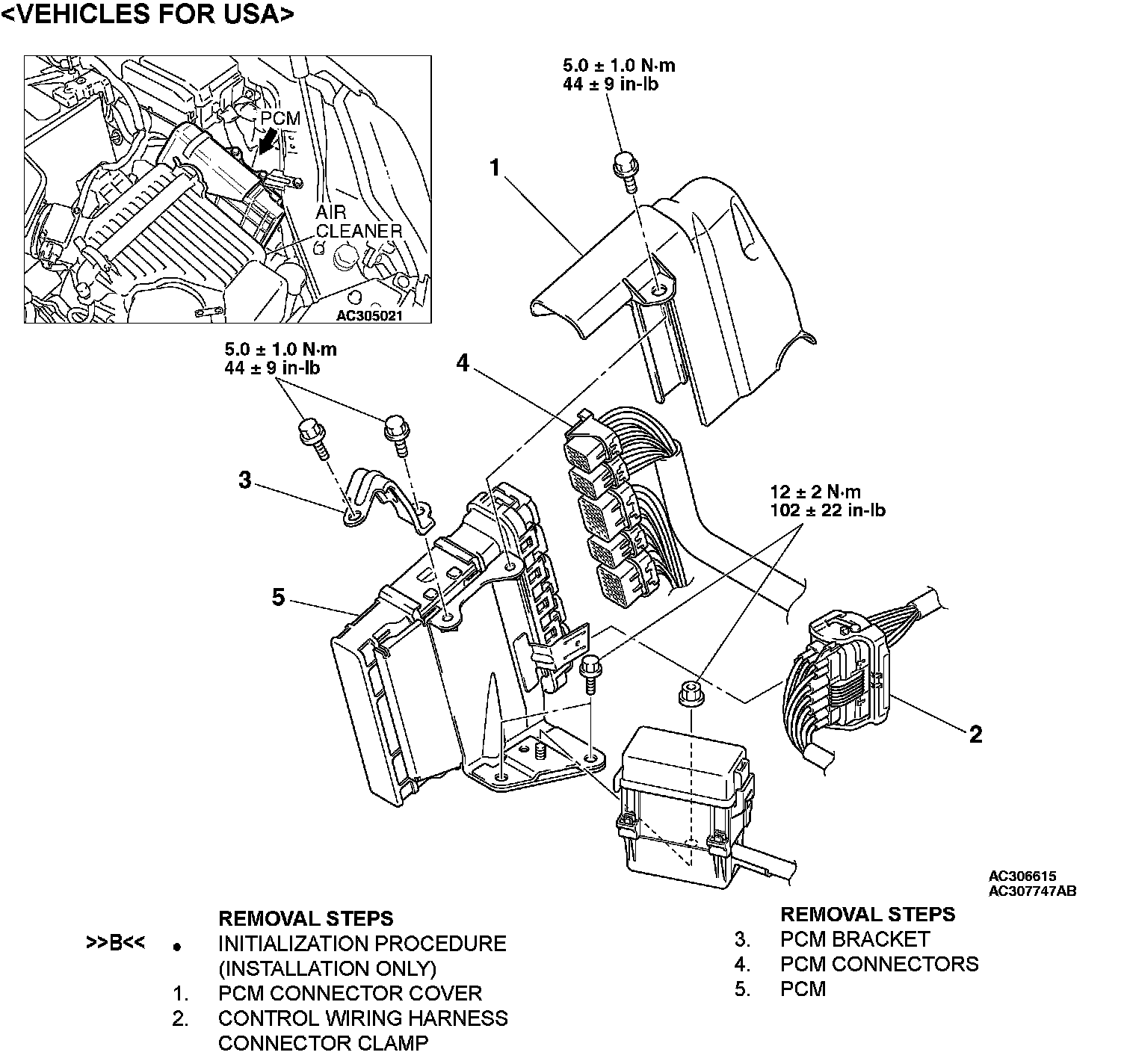 <VEHICLES FOR USA>

PCM

AIR CLEANER

AC305021

5.0 ± 1.0 N·m
44 ± 9 in-lb

1

5.0 ± 1.0 N·m
44 ± 9 in-lb

4

3

12 ± 2 N·m
102 ± 22 in-lb

5

2

AC306615
AC307747AB

REMOVAL STEPS
>>B<< • INITIALIZATION PROCEDURE (INSTALLATION ONLY)
1. PCM CONNECTOR COVER
2. CONTROL WIRING HARNESS CONNECTOR CLAMP

REMOVAL STEPS
3. PCM BRACKET
4. PCM CONNECTORS
5. PCM