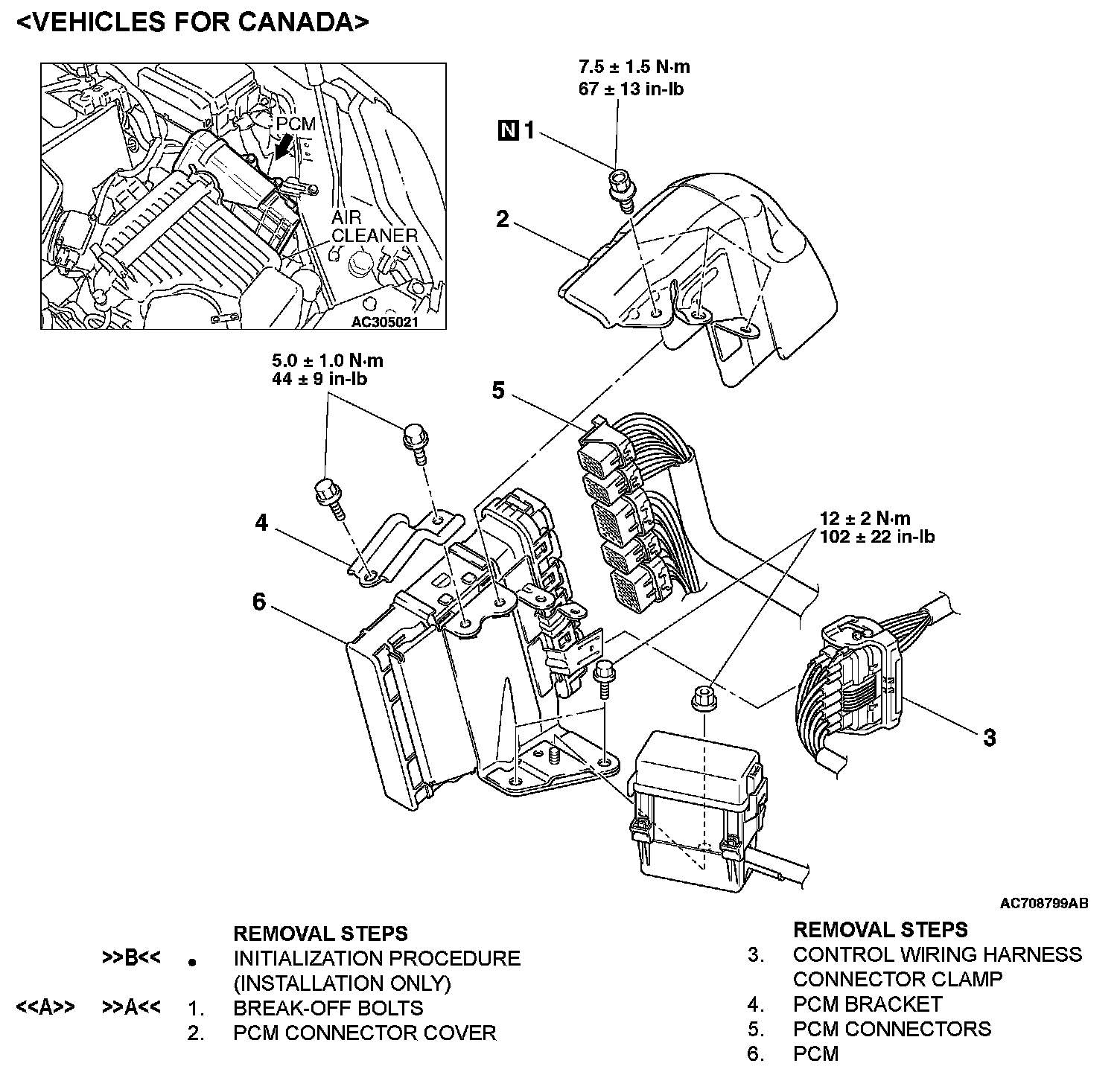 <VEHICLES FOR CANADA>

PCM
AIR CLEANER
AC305021

7.5 ± 1.5 N·m
67 ± 13 in-lb

N 1
2

5.0 ± 1.0 N·m
44 ± 9 in-lb

5
4
6

12 ± 2 N·m
102 ± 22 in-lb

3

AC708799AB

REMOVAL STEPS
>>B<< • INITIALIZATION PROCEDURE (INSTALLATION ONLY)
<<A>> >>A<< 1. BREAK-OFF BOLTS
2. PCM CONNECTOR COVER

REMOVAL STEPS
3. CONTROL WIRING HARNESS CONNECTOR CLAMP
4. PCM BRACKET
5. PCM CONNECTORS
6. PCM