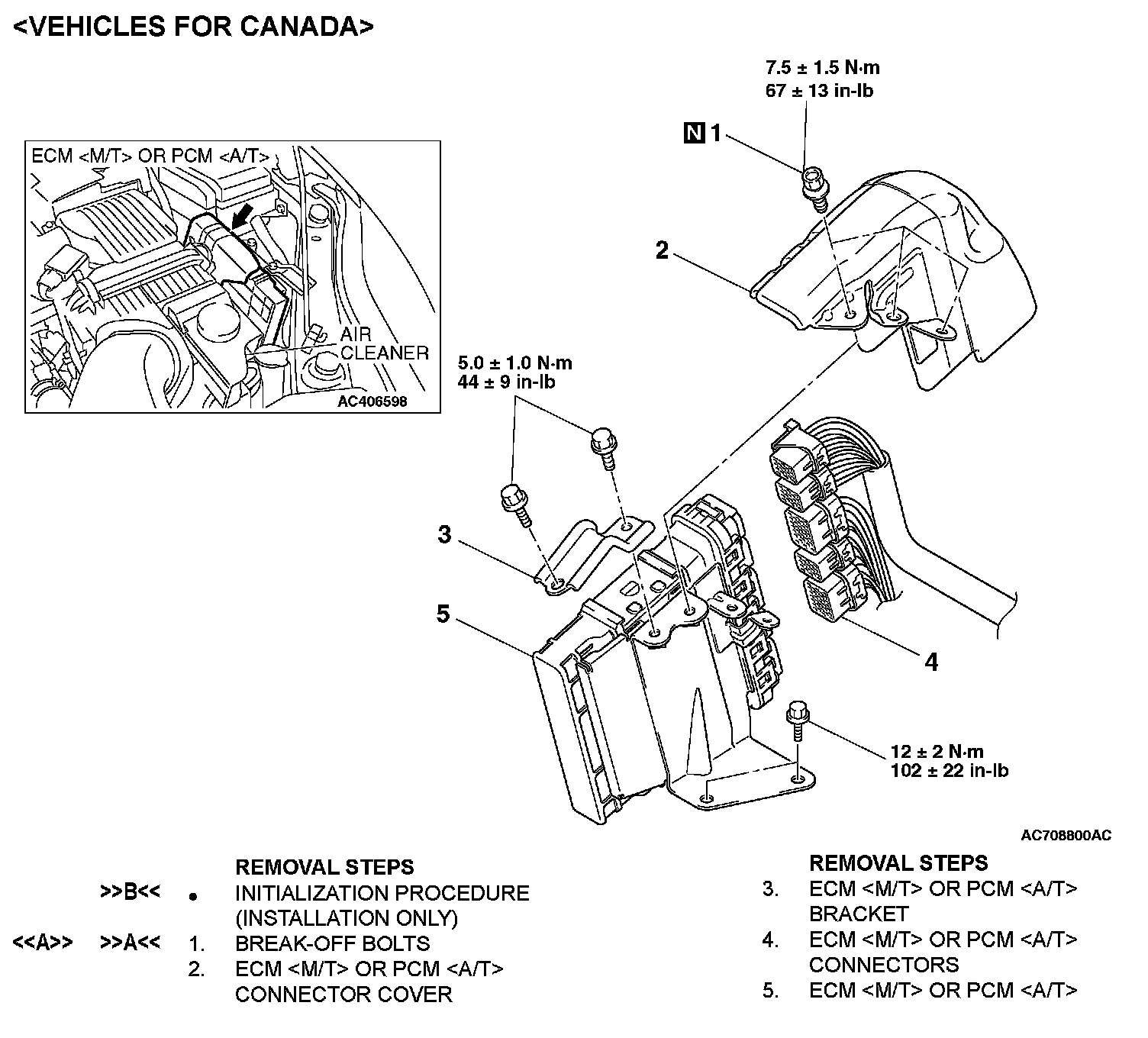 <VEHICLES FOR CANADA>

ECM <M/T> OR PCM <A/T>

AIR CLEANER

AC406598

7.5 ± 1.5 N·m
67 ± 13 in-lb

N 1

2

5.0 ± 1.0 N·m
44 ± 9 in-lb

3

5

4

12 ± 2 N·m
102 ± 22 in-lb

AC708800AC

REMOVAL STEPS

>>B<< • INITIALIZATION PROCEDURE (INSTALLATION ONLY)

<<A>> >>A<< 1. BREAK-OFF BOLTS

2. ECM <M/T> OR PCM <A/T> CONNECTOR COVER

REMOVAL STEPS

3. ECM <M/T> OR PCM <A/T> BRACKET

4. ECM <M/T> OR PCM <A/T> CONNECTORS

5. ECM <M/T> OR PCM <A/T>