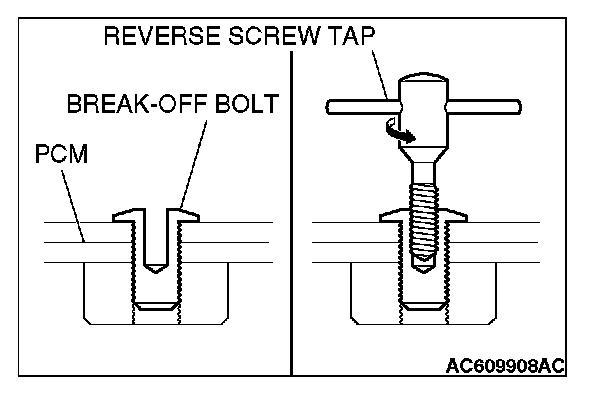 REVERSE SCREW TAP

BREAK-OFF BOLT

PCM

AC609908AC