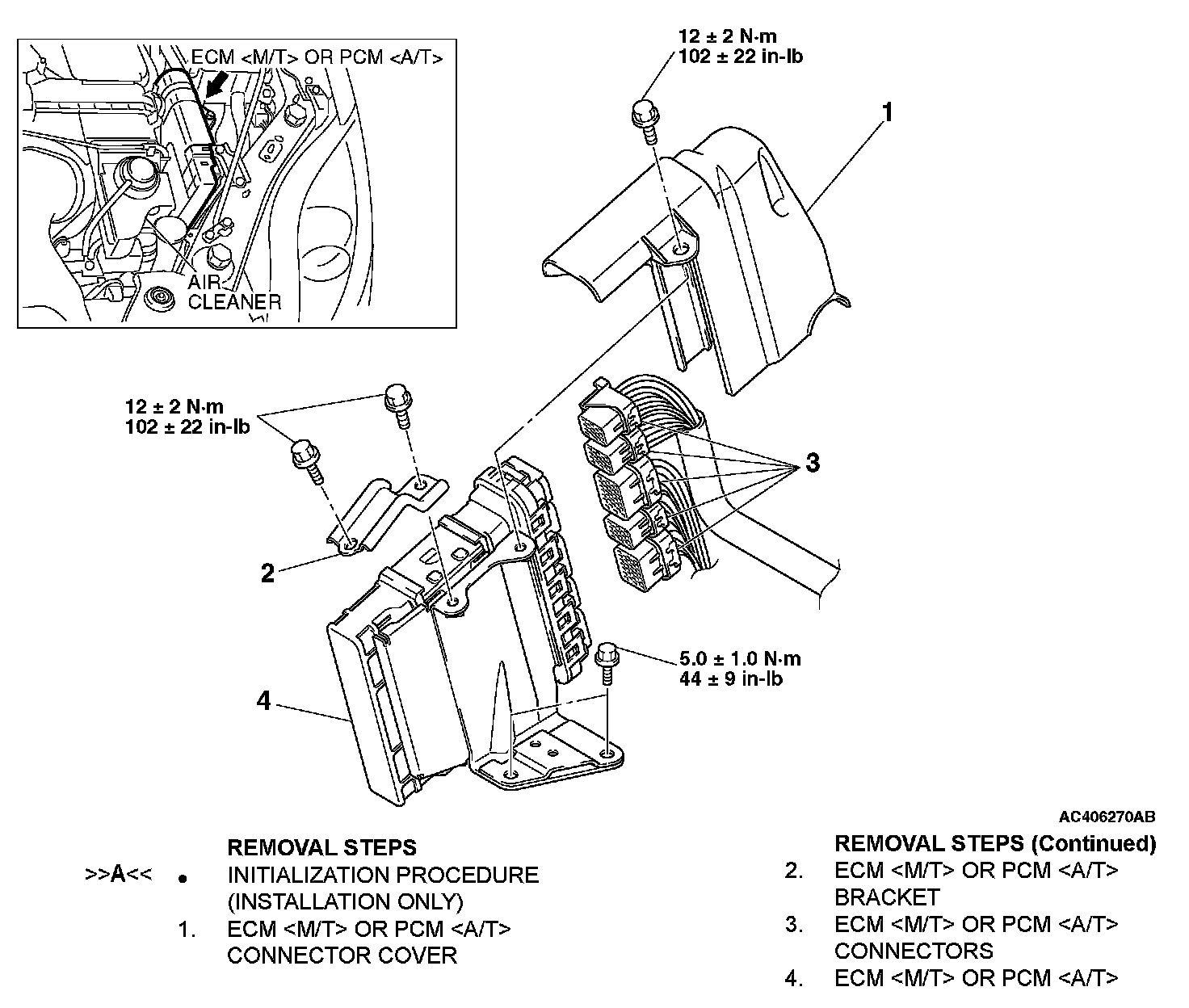 ECM <M/T> OR PCM <A/T>

AIR CLEANER

12 ± 2 N·m
102 ± 22 in-lb

1

12 ± 2 N·m
102 ± 22 in-lb

3

2

5.0 ± 1.0 N·m
44 ± 9 in-lb

4

AC406270AB

REMOVAL STEPS

>>A<< • INITIALIZATION PROCEDURE (INSTALLATION ONLY)

1. ECM <M/T> OR PCM <A/T> CONNECTOR COVER

REMOVAL STEPS (Continued)

2. ECM <M/T> OR PCM <A/T> BRACKET

3. ECM <M/T> OR PCM <A/T> CONNECTORS

4. ECM <M/T> OR PCM <A/T>