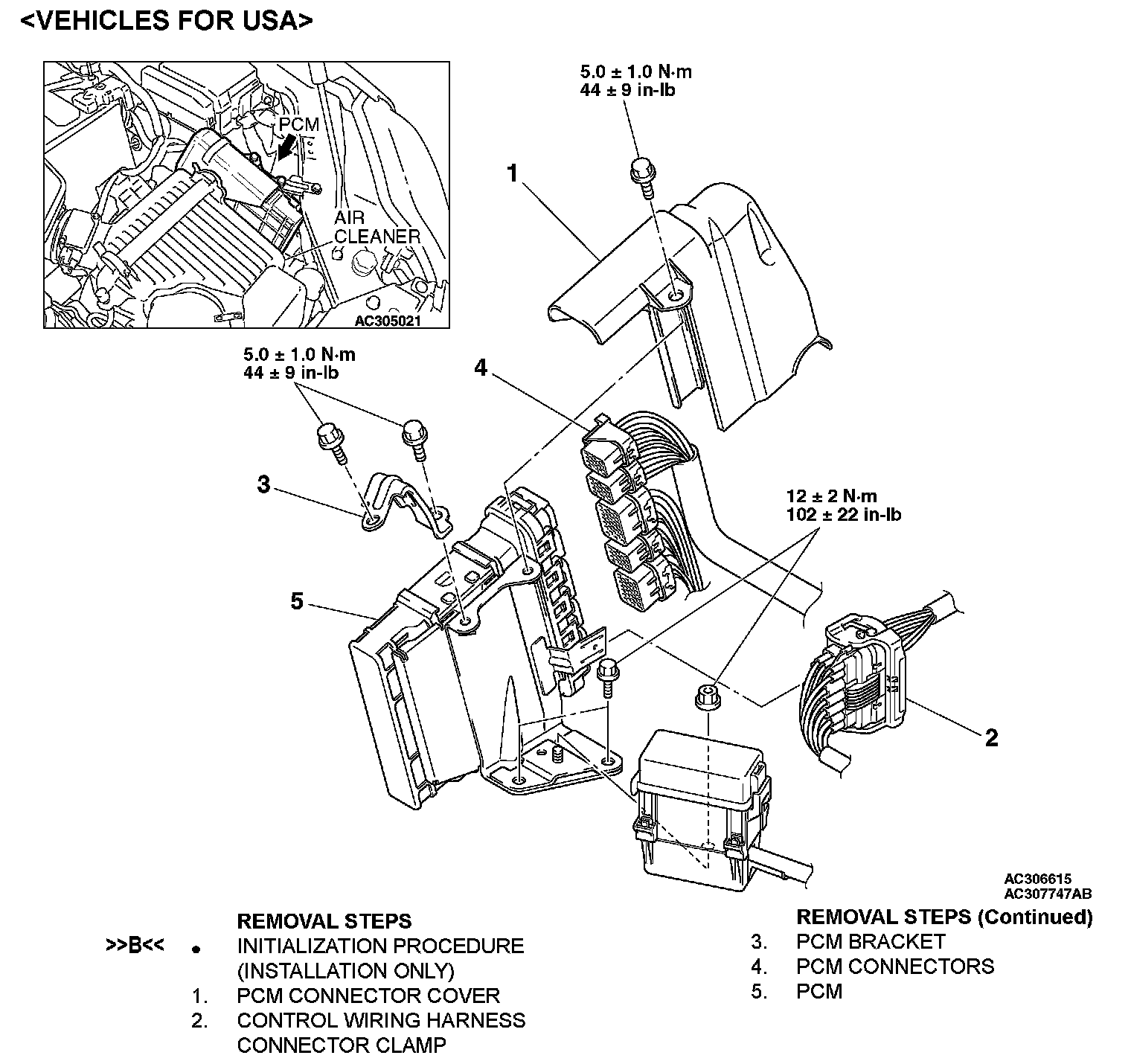 <VEHICLES FOR USA>

PCM
AIR CLEANER
AC305021

5.0 ± 1.0 N·m
44 ± 9 in-lb

1

5.0 ± 1.0 N·m
44 ± 9 in-lb

4

3

12 ± 2 N·m
102 ± 22 in-lb

5

2

AC306615
AC307747AB

REMOVAL STEPS
>>B<< • INITIALIZATION PROCEDURE (INSTALLATION ONLY)
1. PCM CONNECTOR COVER
2. CONTROL WIRING HARNESS CONNECTOR CLAMP

REMOVAL STEPS (Continued)
3. PCM BRACKET
4. PCM CONNECTORS
5. PCM