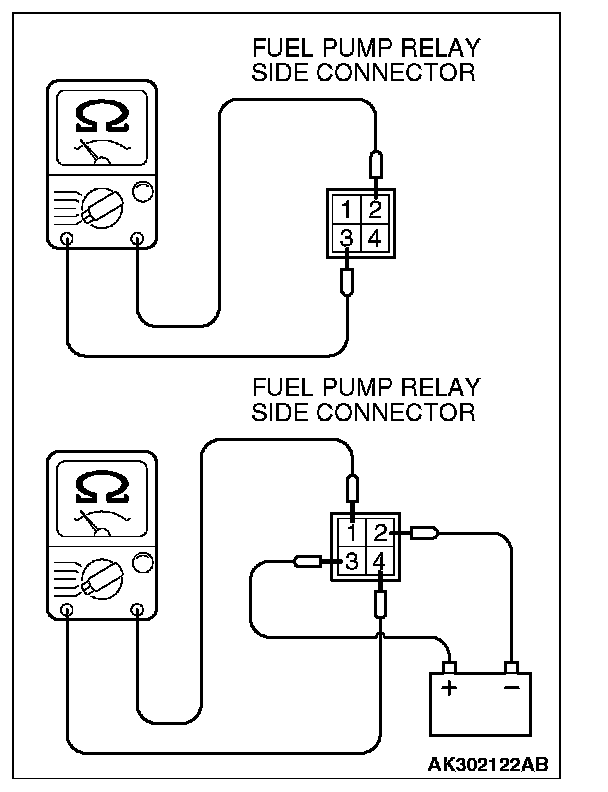 FUEL PUMP RELAY
SIDE CONNECTOR

Ω

1 2
3 4

FUEL PUMP RELAY
SIDE CONNECTOR

Ω

1 2
3 4

+ −

AK302122AB