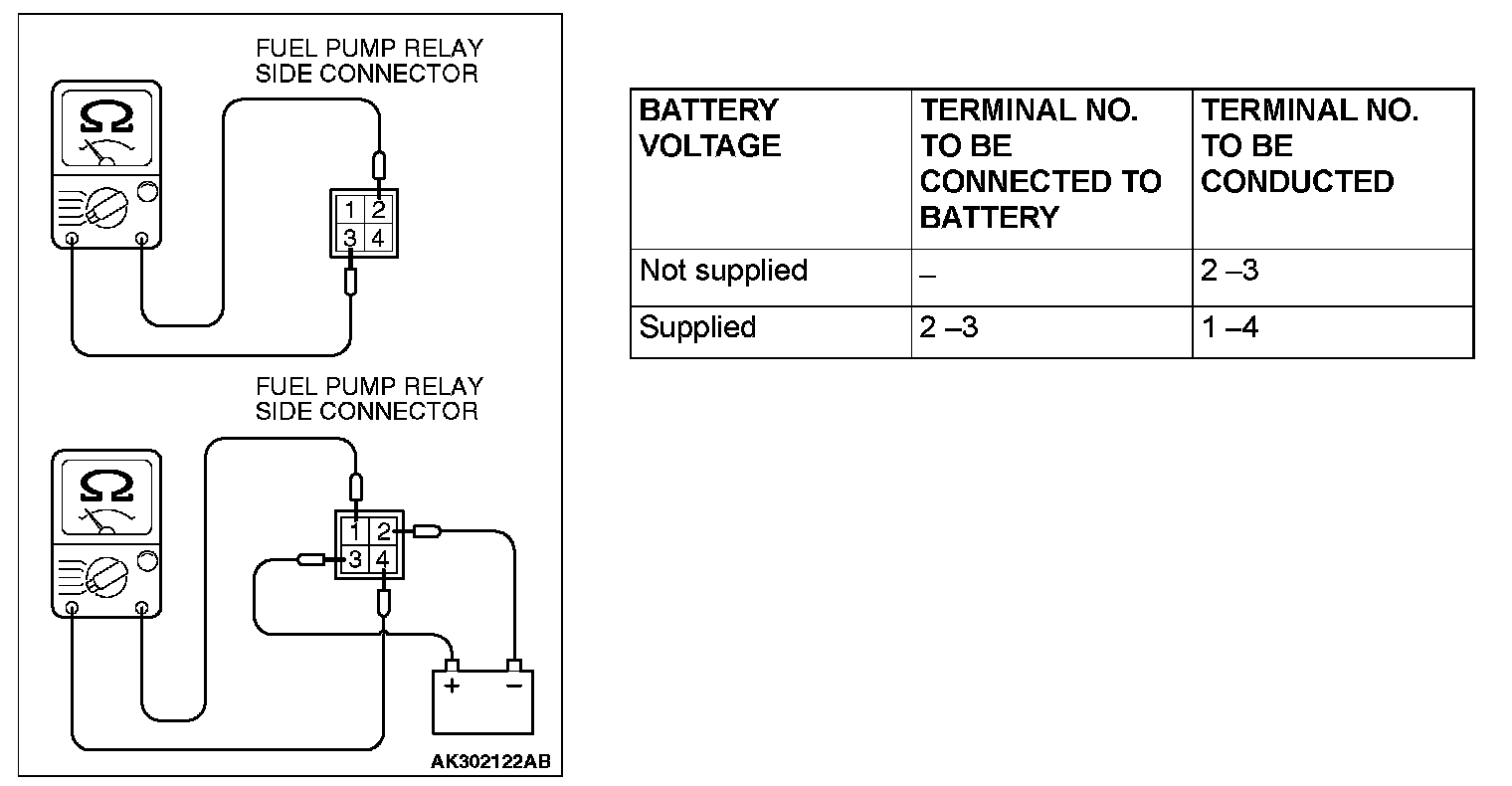 FUEL PUMP RELAY SIDE CONNECTOR

Ω

1 2
3 4

FUEL PUMP RELAY SIDE CONNECTOR

Ω

1 2
3 4

+ −

AK302122AB

| BATTERY VOLTAGE | TERMINAL NO. TO BE CONNECTED TO BATTERY | TERMINAL NO. TO BE CONDUCTED |
|---|---|---|
| Not supplied | – | 2 –3 |
| Supplied | 2 –3 | 1 –4 |