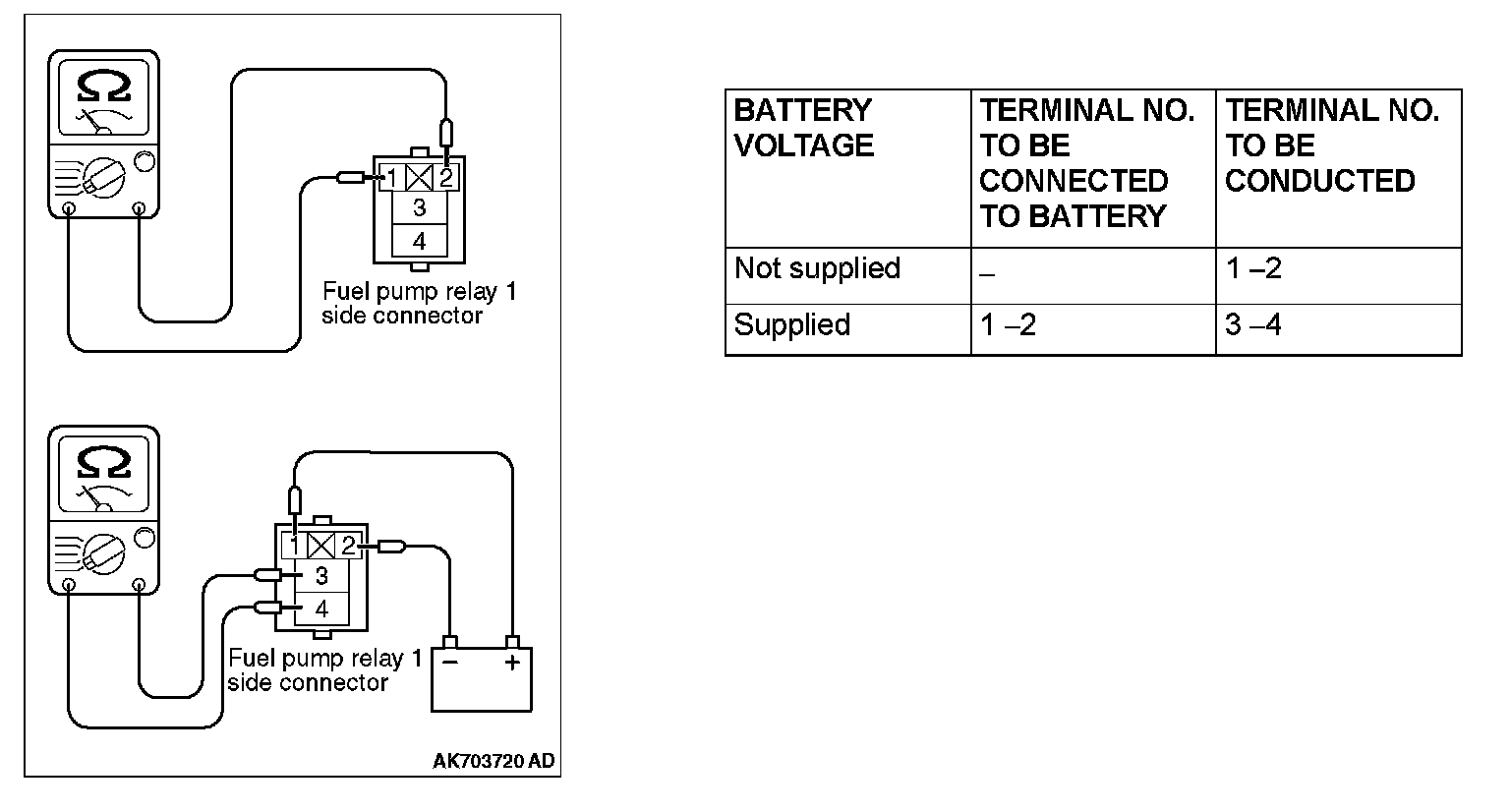 Ω

1 2
3
4

Fuel pump relay 1 side connector

Ω

1 2
3
4

Fuel pump relay 1 side connector

− +

AK703720 AD

| BATTERY VOLTAGE | TERMINAL NO. TO BE CONNECTED TO BATTERY | TERMINAL NO. TO BE CONDUCTED |
|---|---|---|
| Not supplied | – | 1 –2 |
| Supplied | 1 –2 | 3 –4 |