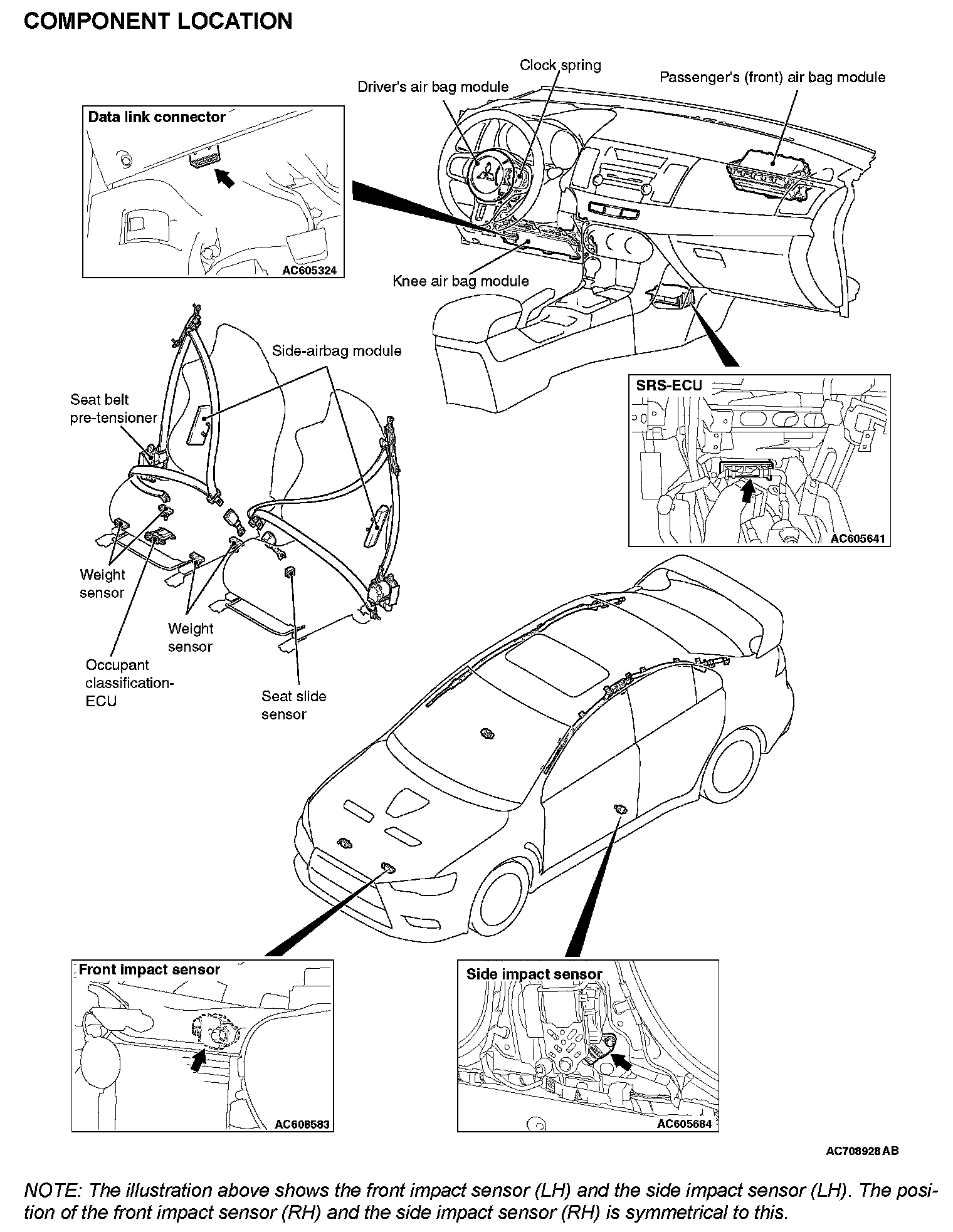 COMPONENT LOCATION

Clock spring

Driver's air bag module

Passenger's (front) air bag module

Data link connector

AC605324

Knee air bag module

Side-airbag module

Seat belt pre-tensioner

SRS-ECU

AC605641

Weight sensor

Weight sensor

Occupant classification-ECU

Seat slide sensor

Front impact sensor

AC608583

Side impact sensor

AC605684

AC708928 AB

NOTE: The illustration above shows the front impact sensor (LH) and the side impact sensor (LH). The position of the front impact sensor (RH) and the side impact sensor (RH) is symmetrical to this.