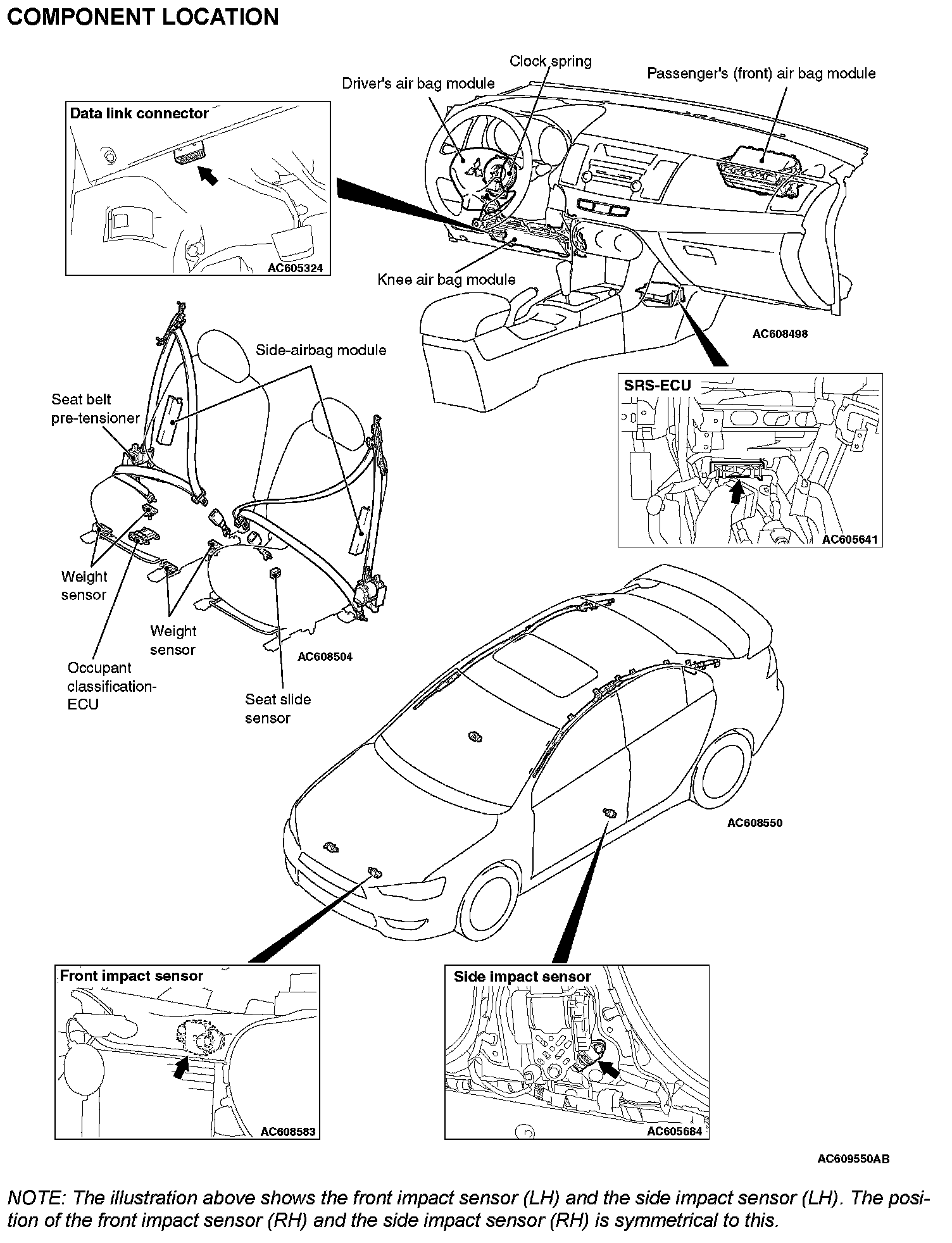 COMPONENT LOCATION

Data link connector

AC605324

Driver's air bag module

Clock spring

Passenger's (front) air bag module

Knee air bag module

AC608498

SRS-ECU

AC605641

Side-airbag module

Seat belt pre-tensioner

Weight sensor

Weight sensor

Occupant classification-ECU

Seat slide sensor

AC608504

AC608550

Front impact sensor

AC608583

Side impact sensor

AC605684

AC609550AB

NOTE: The illustration above shows the front impact sensor (LH) and the side impact sensor (LH). The position of the front impact sensor (RH) and the side impact sensor (RH) is symmetrical to this.