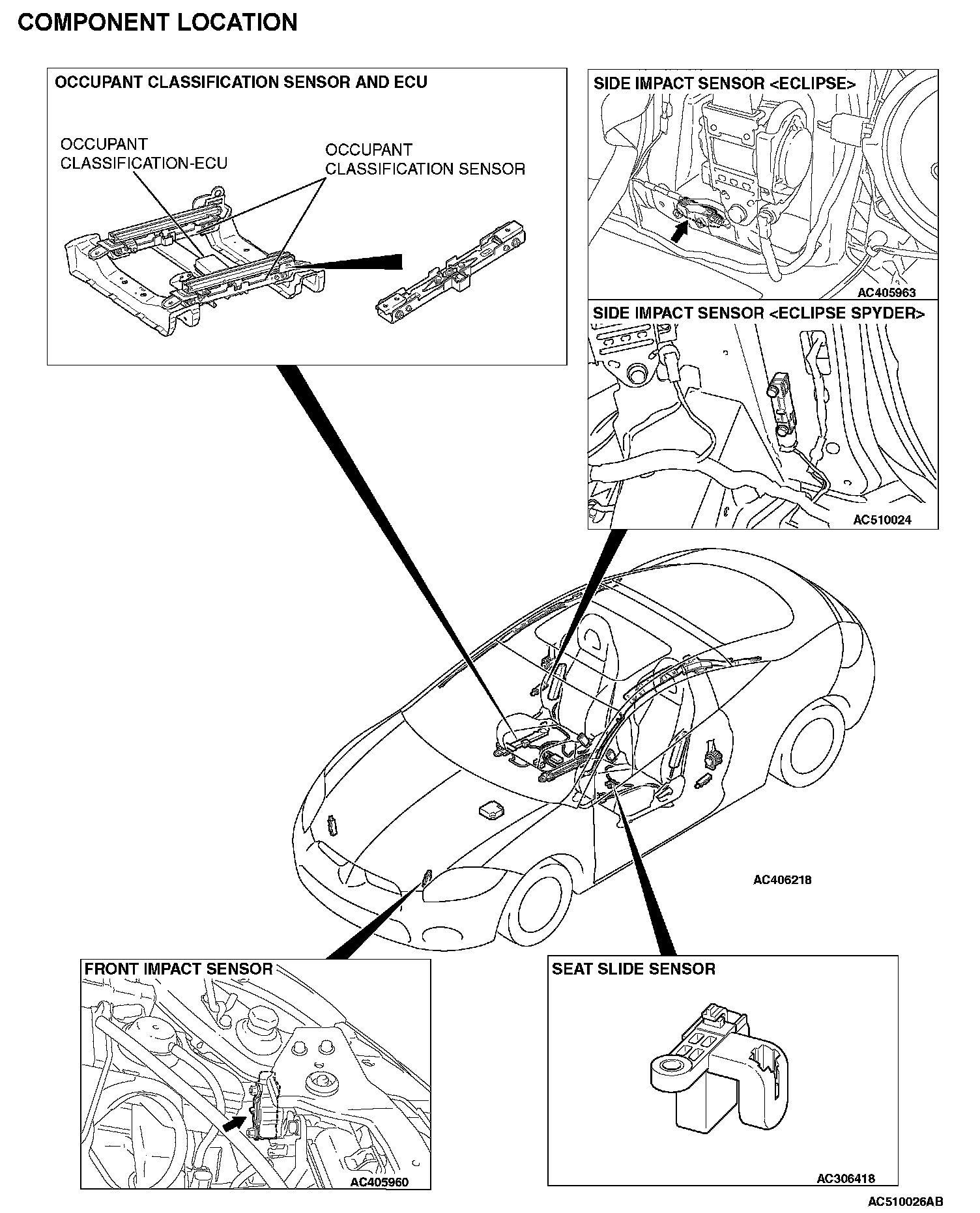 COMPONENT LOCATION

OCCUPANT CLASSIFICATION SENSOR AND ECU

OCCUPANT CLASSIFICATION-ECU

OCCUPANT CLASSIFICATION SENSOR

SIDE IMPACT SENSOR <ECLIPSE>

AC405963

SIDE IMPACT SENSOR <ECLIPSE SPYDER>

AC510024

AC406218

FRONT IMPACT SENSOR

AC405960

SEAT SLIDE SENSOR

AC306418

AC510026AB