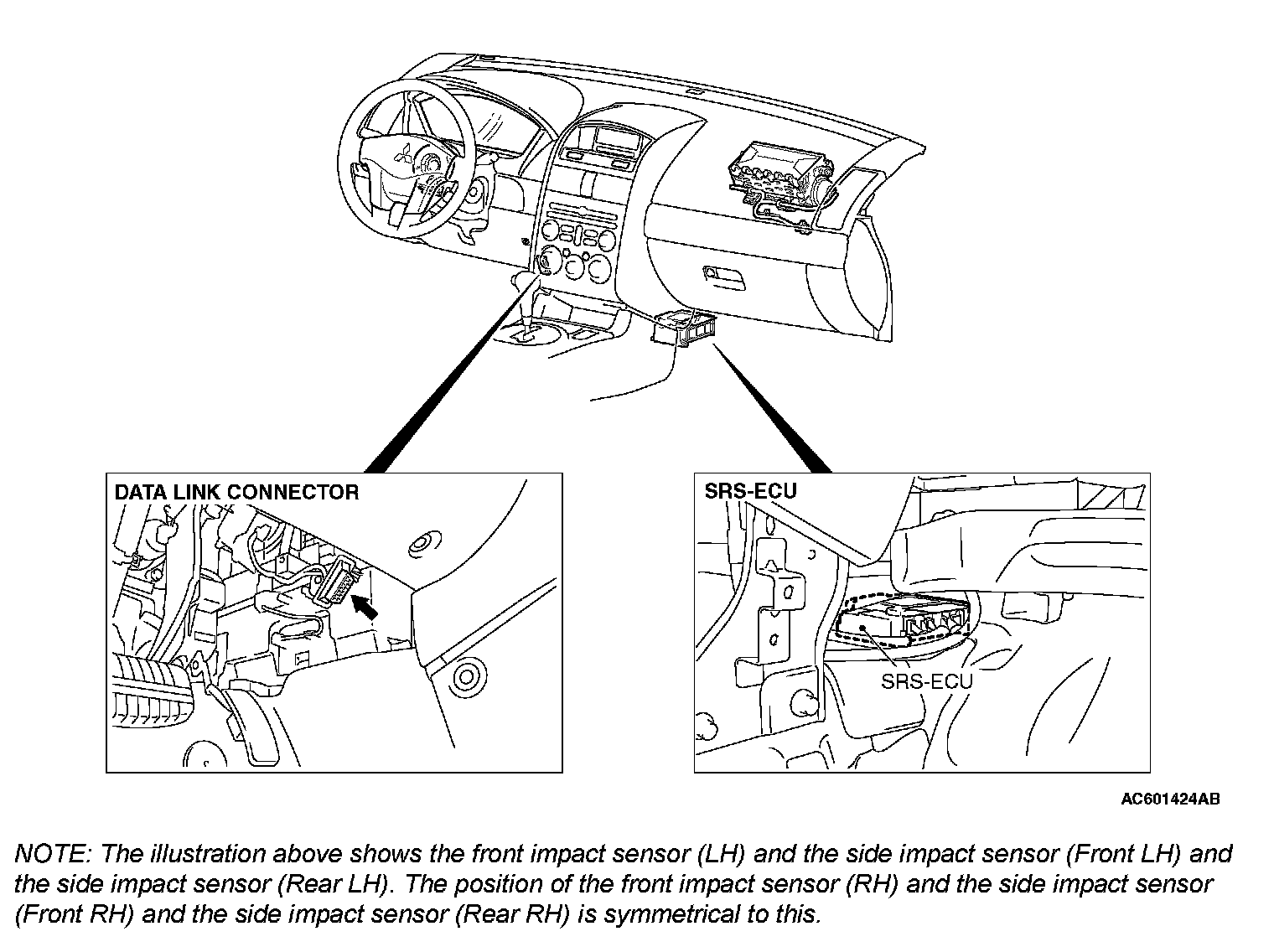 DATA LINK CONNECTOR

SRS-ECU

SRS-ECU

AC601424AB

NOTE: The illustration above shows the front impact sensor (LH) and the side impact sensor (Front LH) and the side impact sensor (Rear LH). The position of the front impact sensor (RH) and the side impact sensor (Front RH) and the side impact sensor (Rear RH) is symmetrical to this.