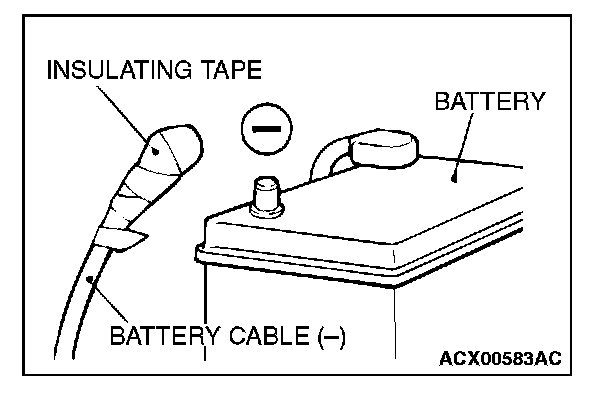 INSULATING TAPE

BATTERY

−

BATTERY CABLE (−)

ACX00583AC