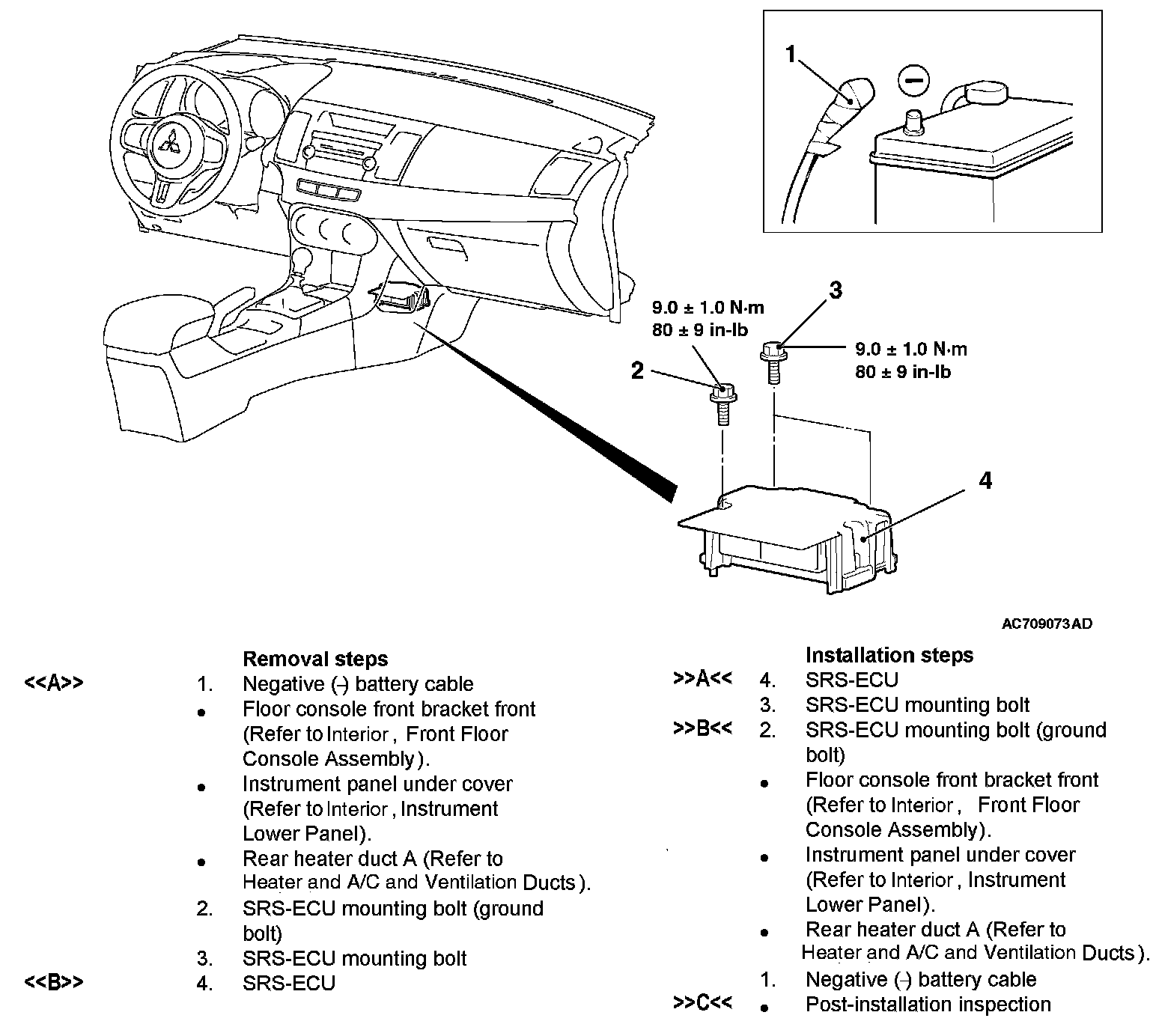 1

9.0 ± 1.0 N·m
80 ± 9 in-lb

3

9.0 ± 1.0 N·m
80 ± 9 in-lb

2

4

AC709073AD

Removal steps
<<A>> 1. Negative (-) battery cable
• Floor console front bracket front (Refer to Interior, Front Floor Console Assembly).
• Instrument panel under cover (Refer to Interior, Instrument Lower Panel).
• Rear heater duct A (Refer to Heater and A/C and Ventilation Ducts).
2. SRS-ECU mounting bolt (ground bolt)
3. SRS-ECU mounting bolt
<<B>> 4. SRS-ECU

Installation steps
>>A<< 4. SRS-ECU
3. SRS-ECU mounting bolt
>>B<< 2. SRS-ECU mounting bolt (ground bolt)
• Floor console front bracket front (Refer to Interior, Front Floor Console Assembly).
• Instrument panel under cover (Refer to Interior, Instrument Lower Panel).
• Rear heater duct A (Refer to Heater and A/C and Ventilation Ducts).
1. Negative (-) battery cable
>>C<< • Post-installation inspection