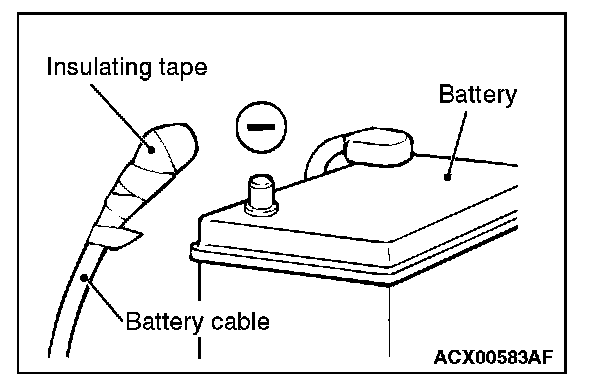 Insulating tape

Battery

−

Battery cable

ACX00583AF