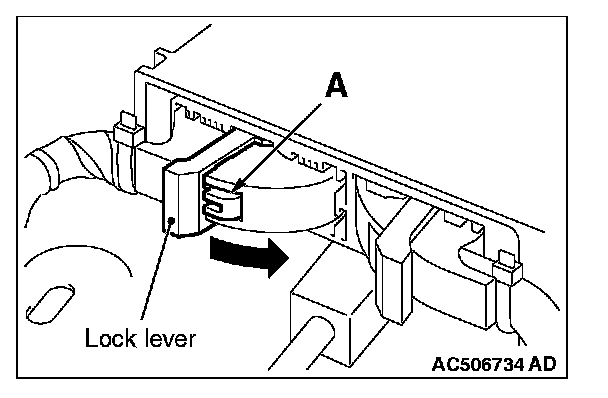 A
Lock lever
AC506734 AD