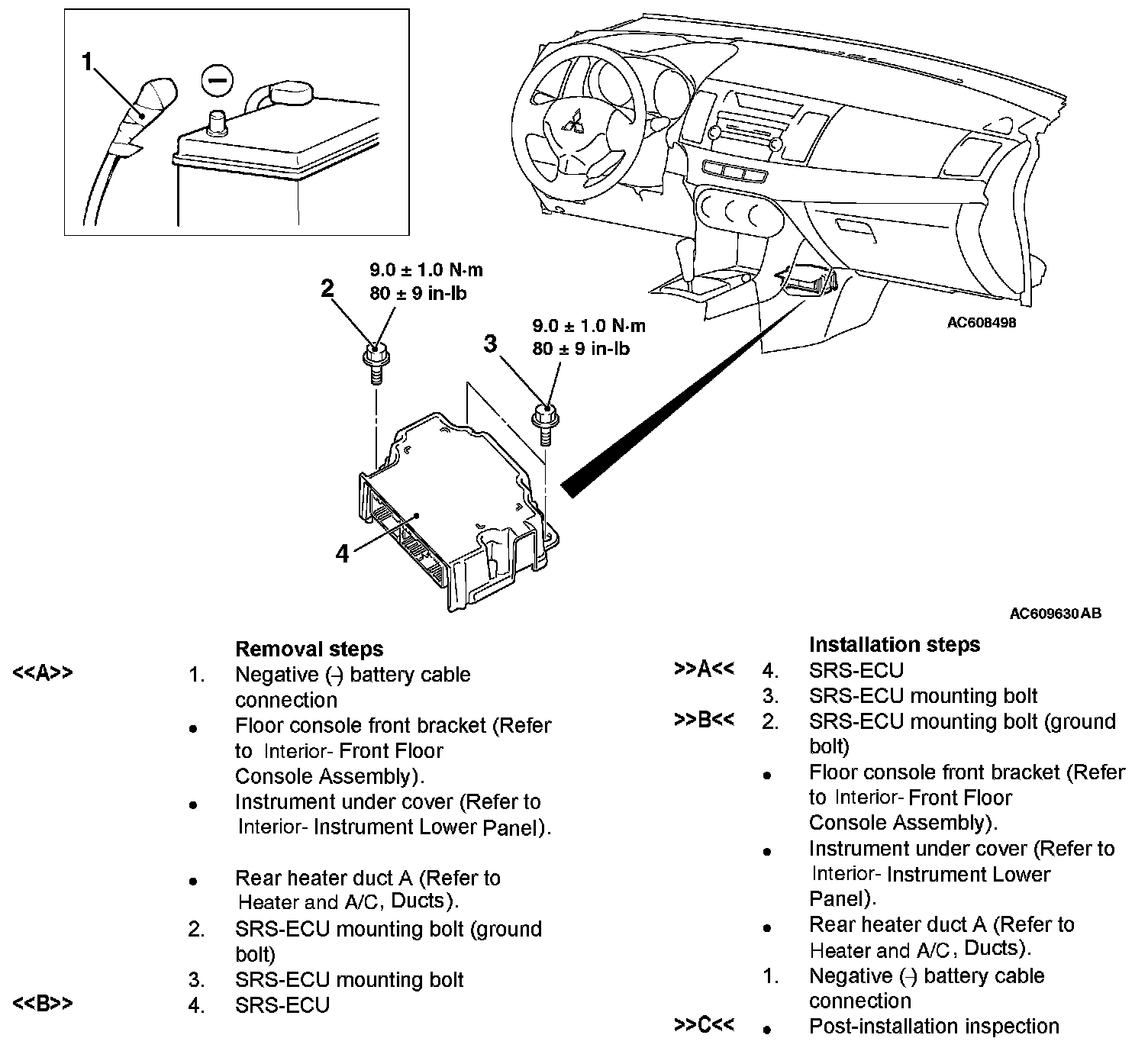 1

2

9.0 ± 1.0 N·m
80 ± 9 in-lb

3

9.0 ± 1.0 N·m
80 ± 9 in-lb

4

AC608498

AC609630 AB

Removal steps

<<A>> 1. Negative (-) battery cable connection

• Floor console front bracket (Refer to Interior- Front Floor Console Assembly).

• Instrument under cover (Refer to Interior- Instrument Lower Panel).

• Rear heater duct A (Refer to Heater and A/C, Ducts).

2. SRS-ECU mounting bolt (ground bolt)

3. SRS-ECU mounting bolt

<<B>> 4. SRS-ECU

Installation steps

>>A<< 4. SRS-ECU

3. SRS-ECU mounting bolt

>>B<< 2. SRS-ECU mounting bolt (ground bolt)

• Floor console front bracket (Refer to Interior- Front Floor Console Assembly).

• Instrument under cover (Refer to Interior- Instrument Lower Panel).

• Rear heater duct A (Refer to Heater and A/C, Ducts).

1. Negative (-) battery cable connection

>>C<< • Post-installation inspection