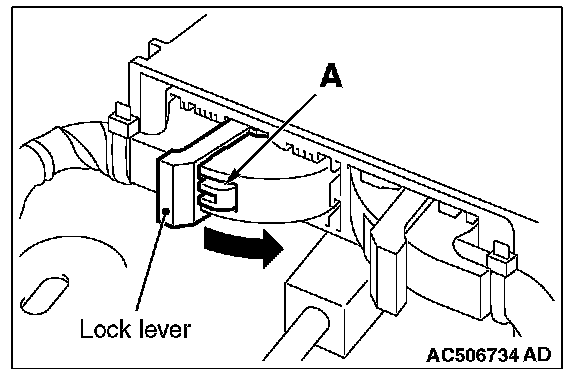 A

Lock lever

AC506734 AD