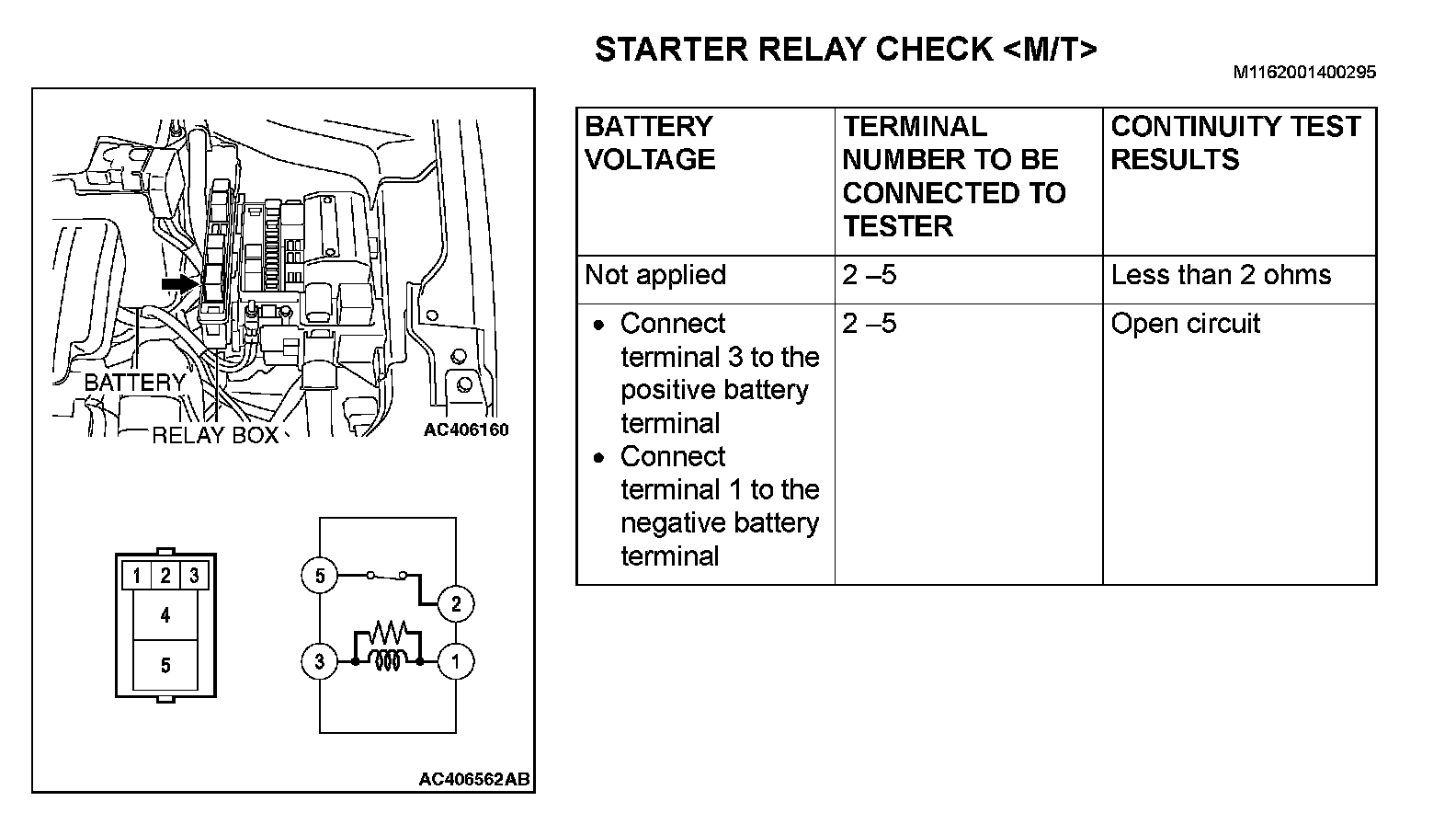 STARTER RELAY CHECK <M/T>

M1162001400295

BATTERY

RELAY BOX

AC406160

1 2 3
4
5

5
2
3
1

AC406562AB

| BATTERY VOLTAGE | TERMINAL NUMBER TO BE CONNECTED TO TESTER | CONTINUITY TEST RESULTS |
|---|---|---|
| Not applied | 2 –5 | Less than 2 ohms |
| • Connect terminal 3 to the positive battery terminal • Connect terminal 1 to the negative battery terminal | 2 –5 | Open circuit |