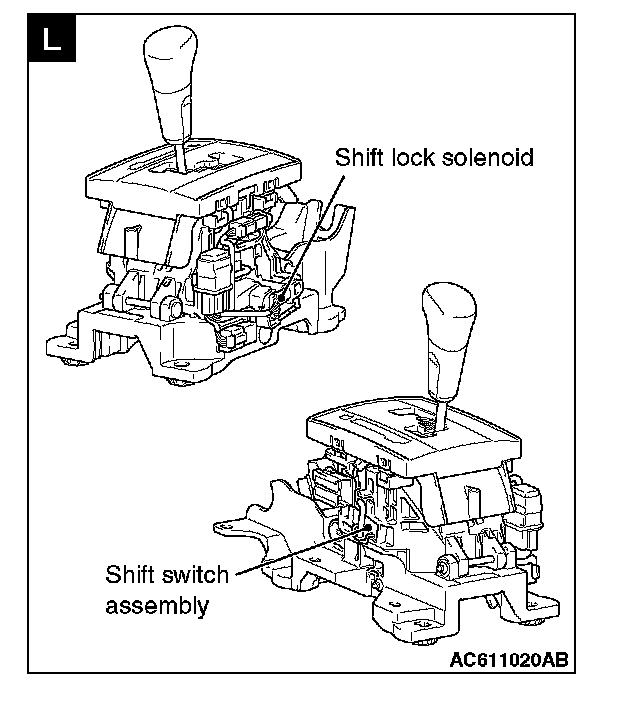 L

Shift lock solenoid

Shift switch assembly

AC611020AB