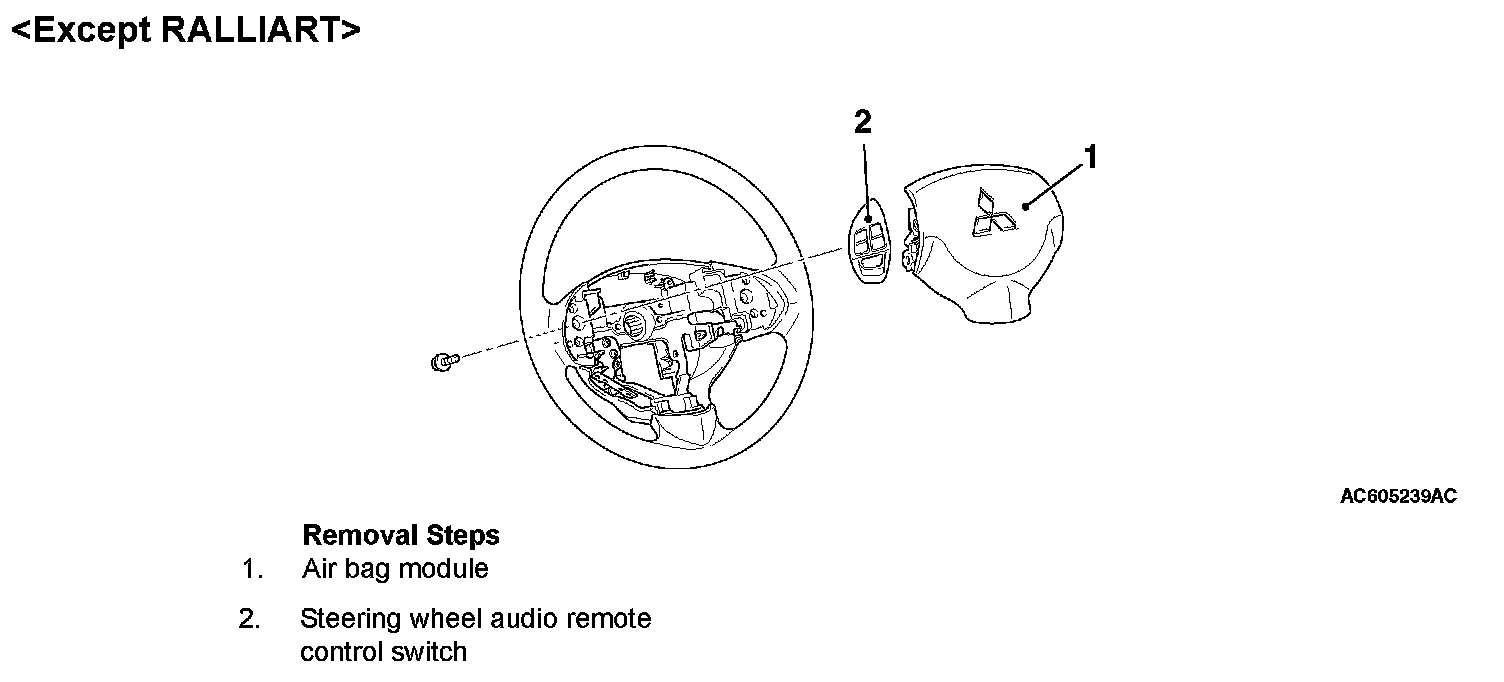 <Except RALLIART>

2

1

AC605239AC

Removal Steps
1. Air bag module
2. Steering wheel audio remote control switch