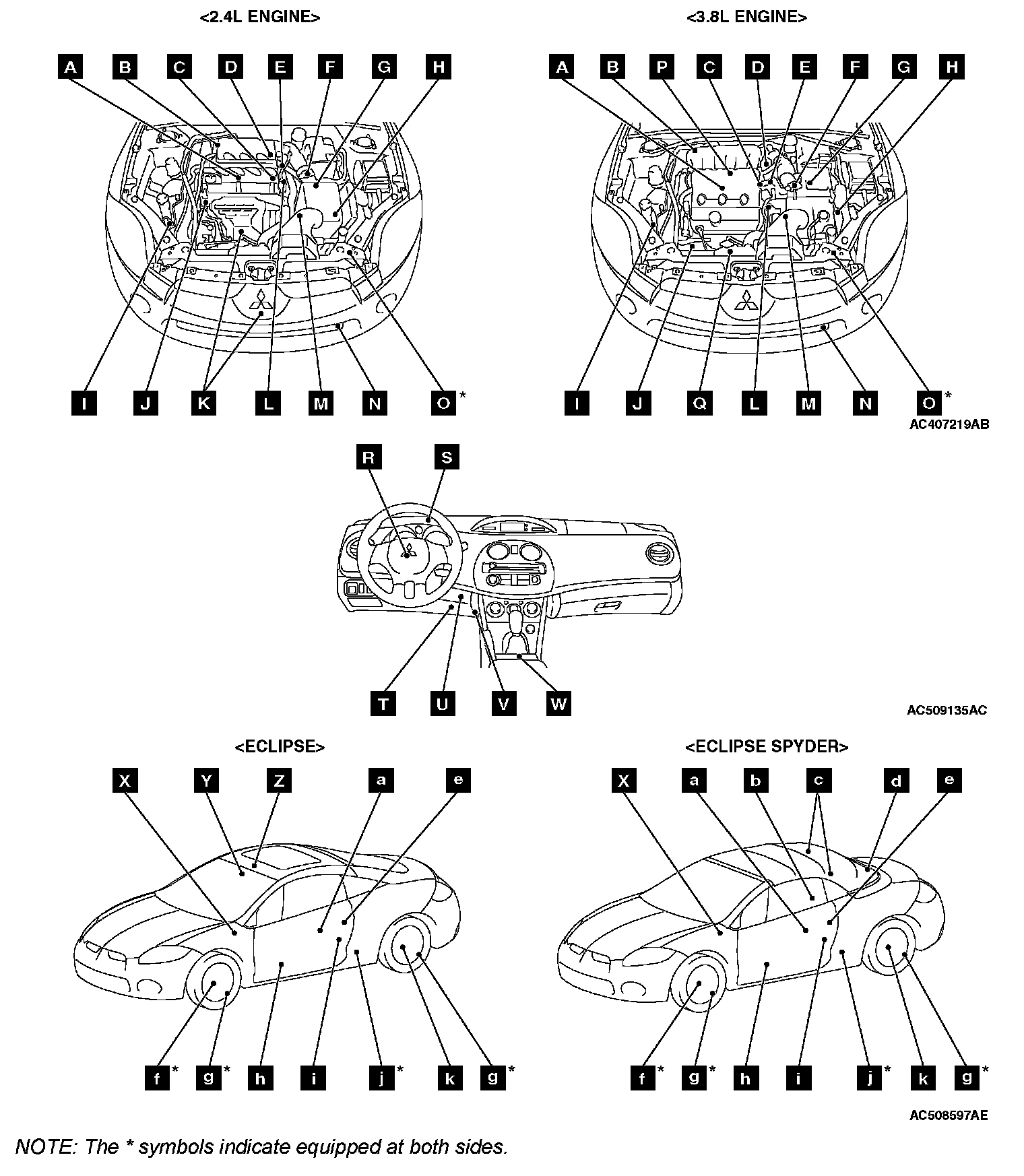 <2.4L ENGINE>

A B C D E F G H

I J K L M N O *

<3.8L ENGINE>

A B P C D E F G H

I J Q L M N O *

AC407219AB

R S

T U V W

AC509135AC

<ECLIPSE>

X Y Z a e

f * g * h i j * k g *

<ECLIPSE SPYDER>

X a b c d e

f * g * h i j * k g *

AC508597AE

NOTE: The * symbols indicate equipped at both sides.