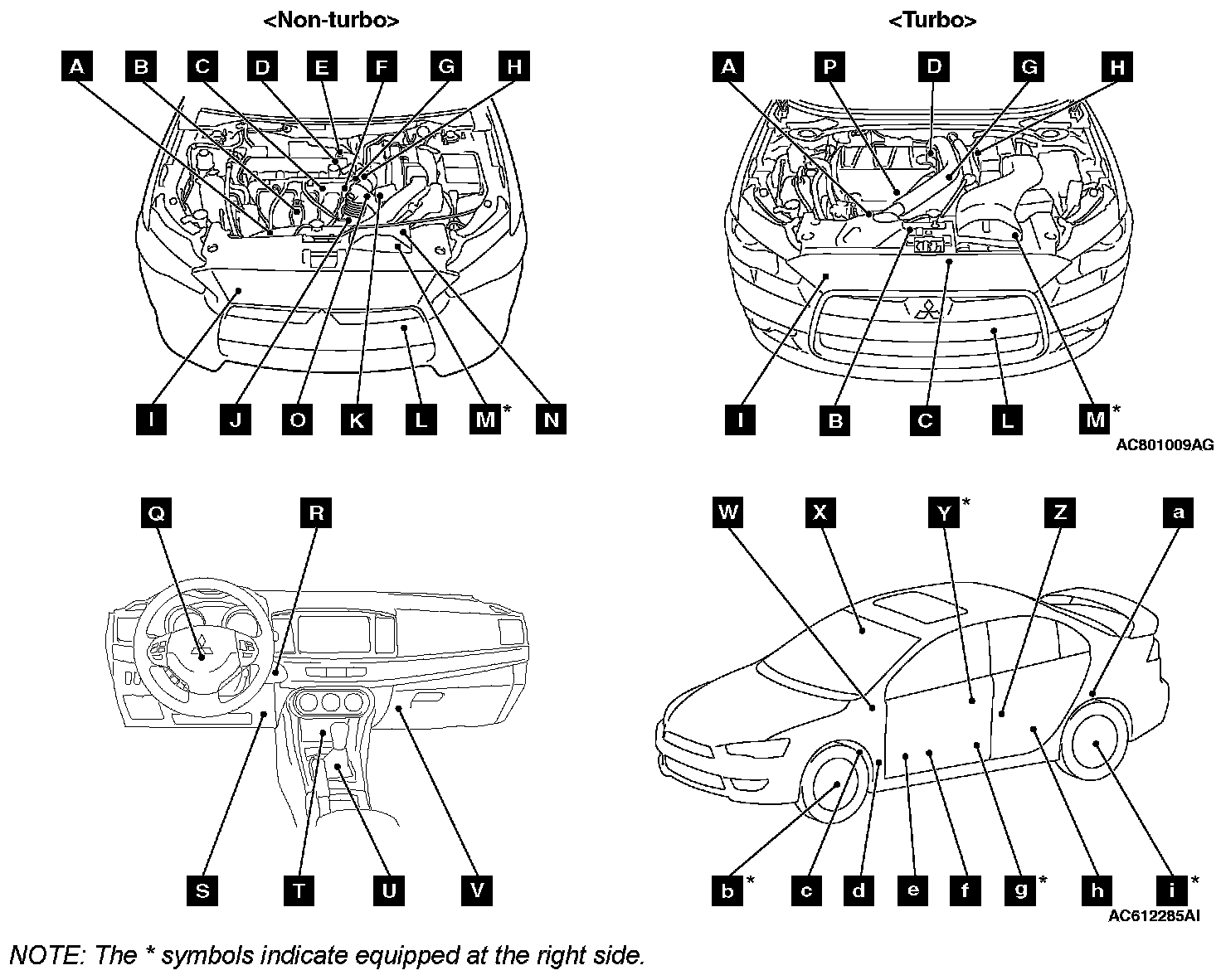 <Non-turbo>

A B C D E F G H

I J O K L M* N

<Turbo>

A P D G H

I B C L M*

AC801009AG

Q R

S T U V

W X Y* Z a

b* c d e f g* h i*

AC612285AI

NOTE: The * symbols indicate equipped at the right side.