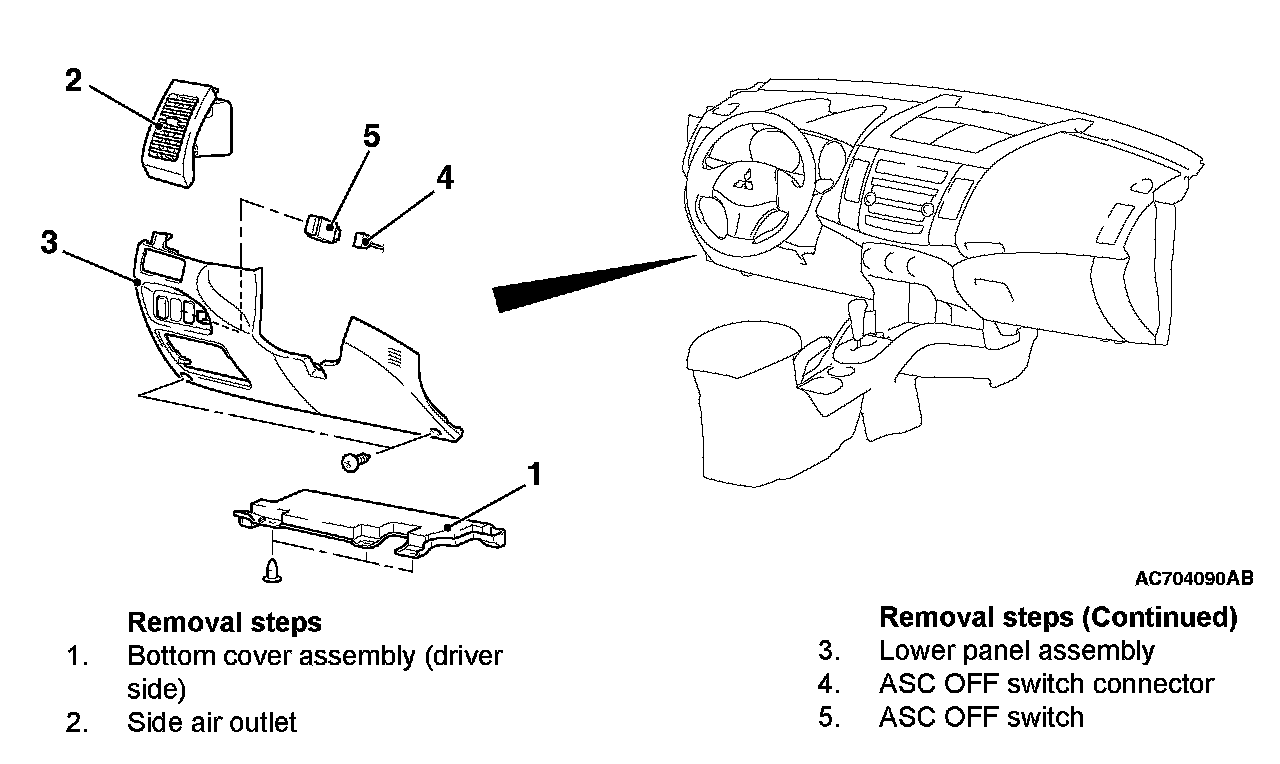 2

5

4

3

1

AC704090AB

Removal steps
1. Bottom cover assembly (driver side)
2. Side air outlet

Removal steps (Continued)
3. Lower panel assembly
4. ASC OFF switch connector
5. ASC OFF switch