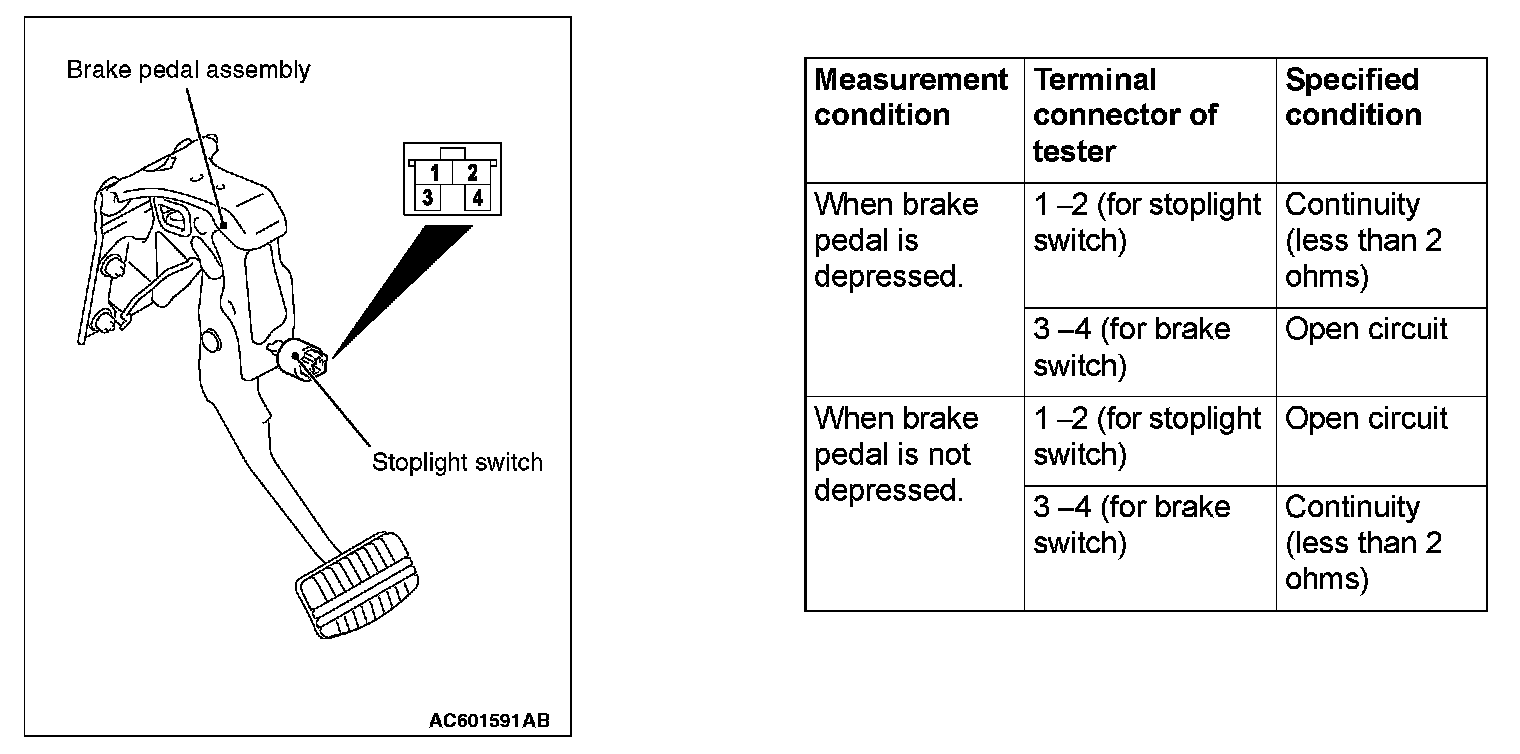 Brake pedal assembly

1 2
3 4

Stoplight switch

AC601591AB

| Measurement condition | Terminal connector of tester | Specified condition |
|---|---|---|
| When brake pedal is depressed. | 1 –2 (for stoplight switch) | Continuity (less than 2 ohms) |
| | 3 –4 (for brake switch) | Open circuit |
| When brake pedal is not depressed. | 1 –2 (for stoplight switch) | Open circuit |
| | 3 –4 (for brake switch) | Continuity (less than 2 ohms) |