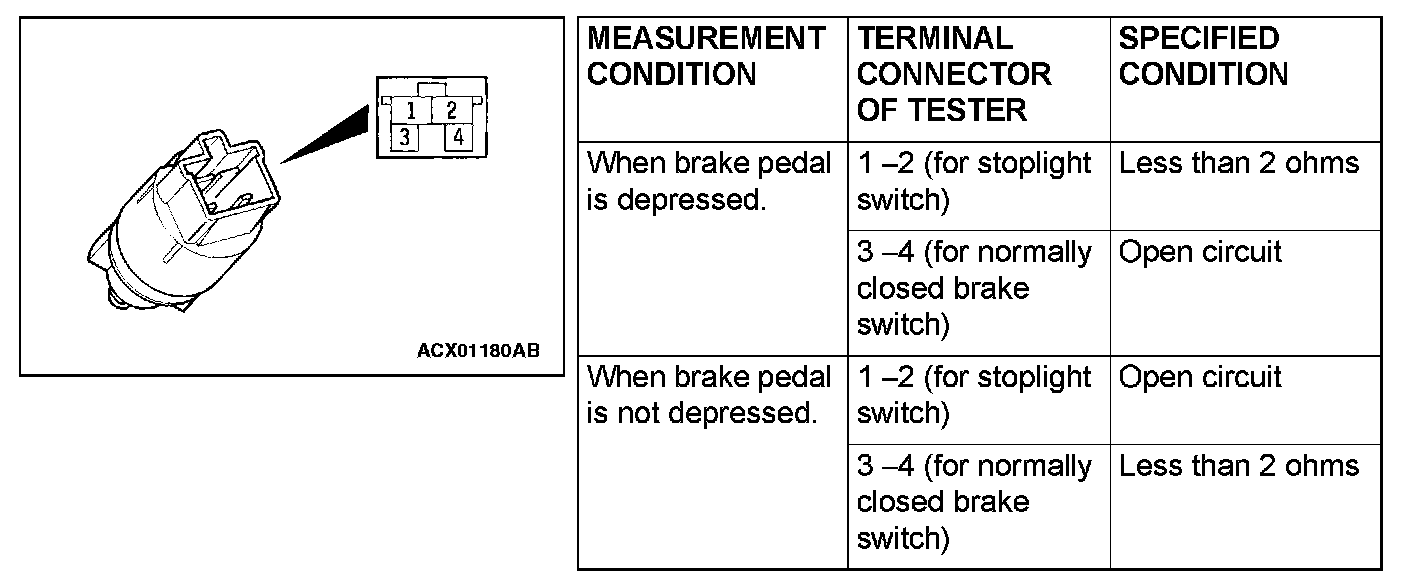 1 2
3 4

ACX01180AB

| MEASUREMENT CONDITION | TERMINAL CONNECTOR OF TESTER | SPECIFIED CONDITION |
|---|---|---|
| When brake pedal is depressed. | 1 –2 (for stoplight switch) | Less than 2 ohms |
| | 3 –4 (for normally closed brake switch) | Open circuit |
| When brake pedal is not depressed. | 1 –2 (for stoplight switch) | Open circuit |
| | 3 –4 (for normally closed brake switch) | Less than 2 ohms |