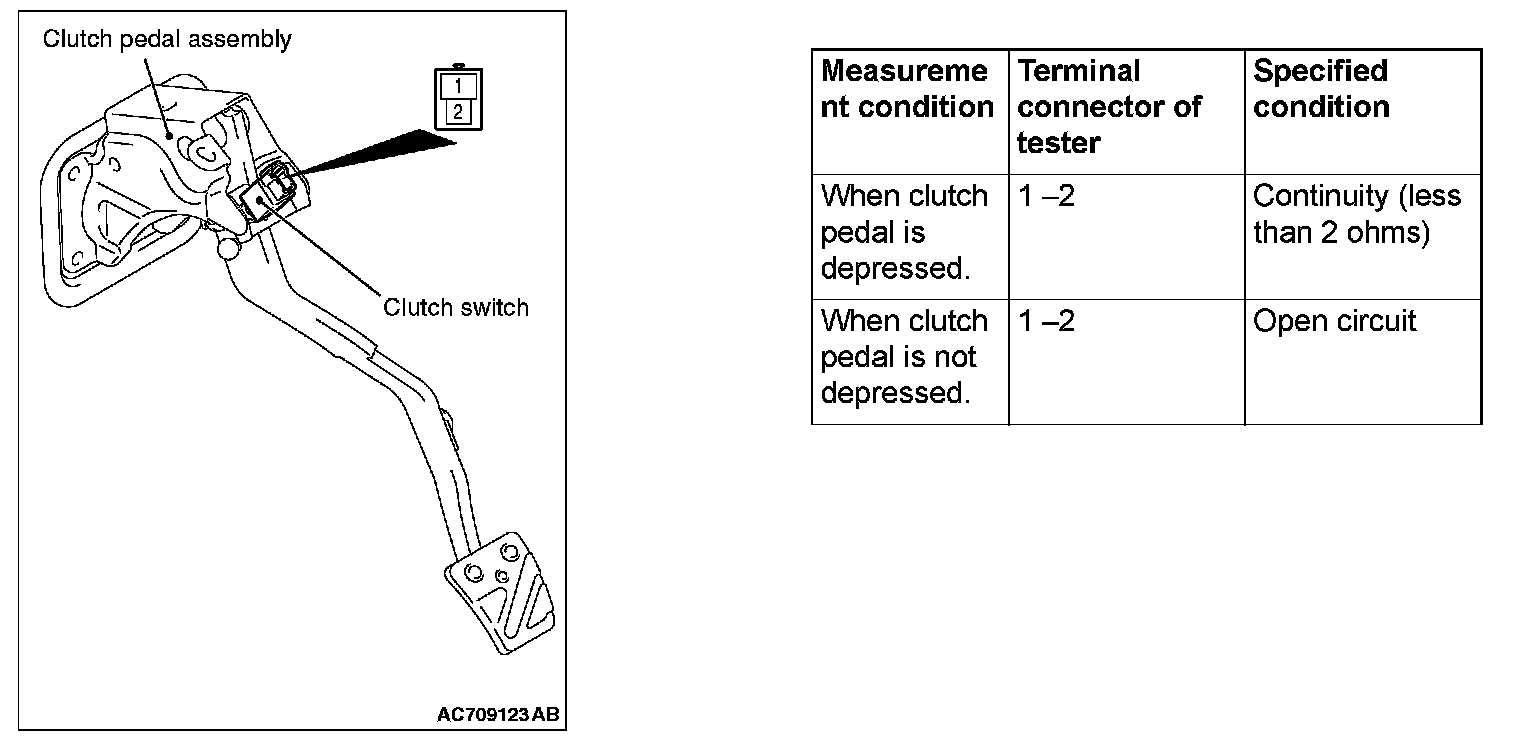 Clutch pedal assembly

1
2

Clutch switch

AC709123 AB

| Measurement condition | Terminal connector of tester | Specified condition |
|---|---|---|
| When clutch pedal is depressed. | 1 –2 | Continuity (less than 2 ohms) |
| When clutch pedal is not depressed. | 1 –2 | Open circuit |