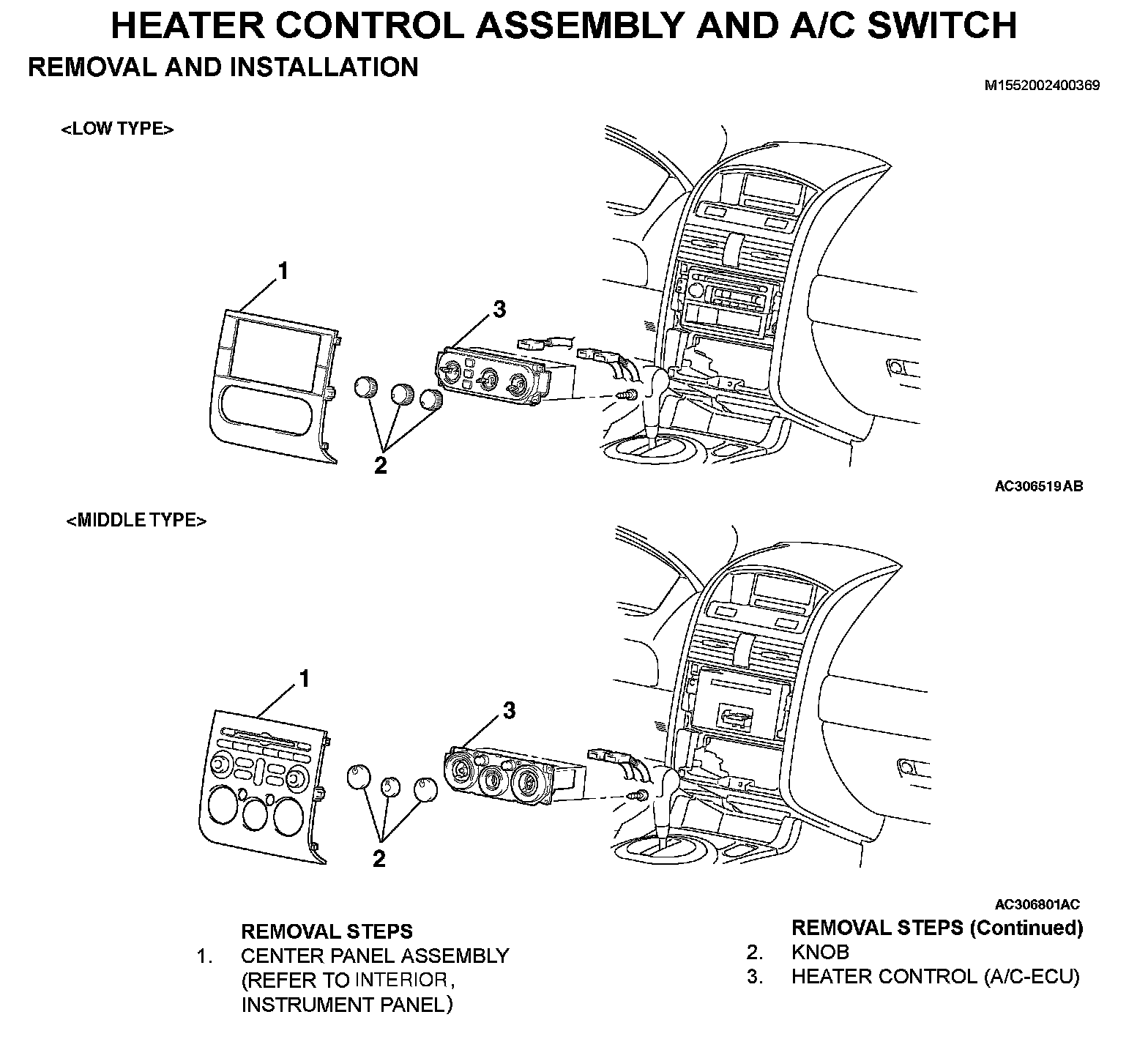 HEATER CONTROL ASSEMBLY AND A/C SWITCH

REMOVAL AND INSTALLATION

M1552002400369

<LOW TYPE>

1

3

2

AC306519AB

<MIDDLE TYPE>

1

3

2

AC306801AC

REMOVAL STEPS
1. CENTER PANEL ASSEMBLY (REFER TO INTERIOR, INSTRUMENT PANEL)

REMOVAL STEPS (Continued)
2. KNOB
3. HEATER CONTROL (A/C-ECU)